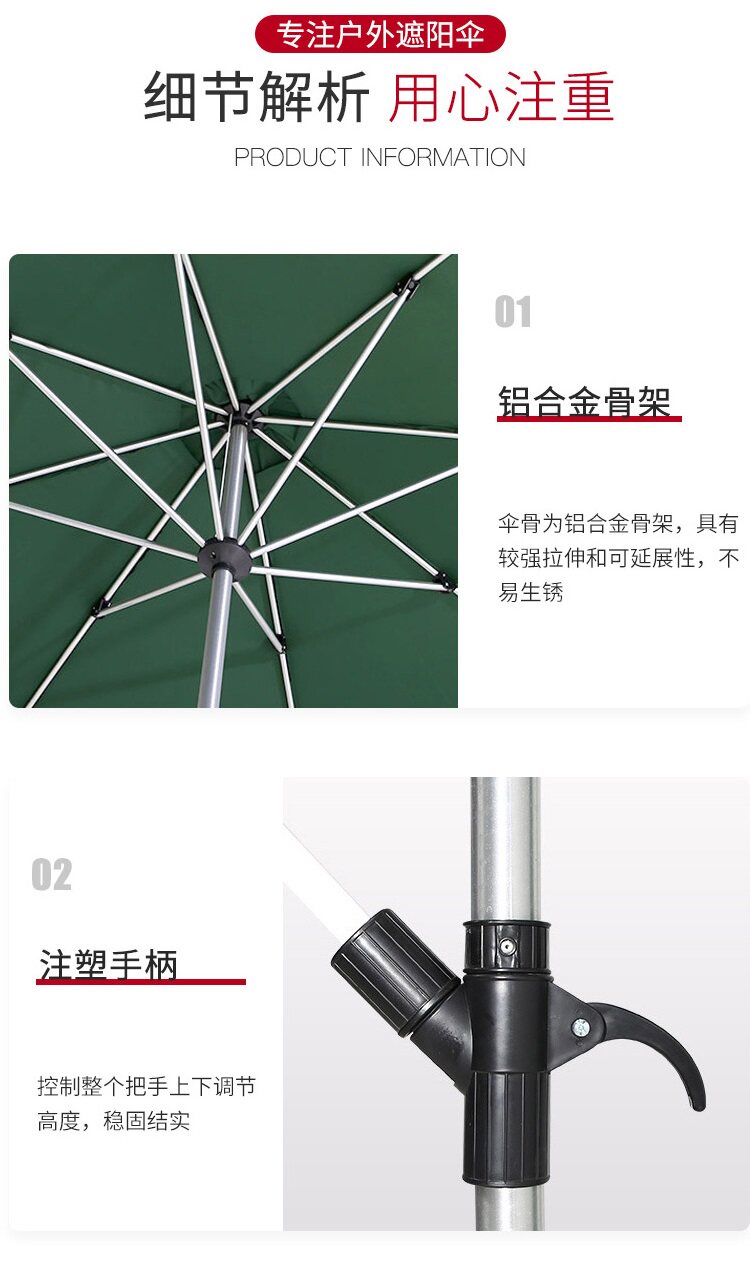 专注户外遮阳伞

细节解析 用心注重

PRODUCT INFORMATION

01

铝合金骨架

伞骨为铝合金骨架，具有较强拉伸和可延展性，不易生锈

02

注塑手柄

控制整个把手上下调节高度，稳固结实