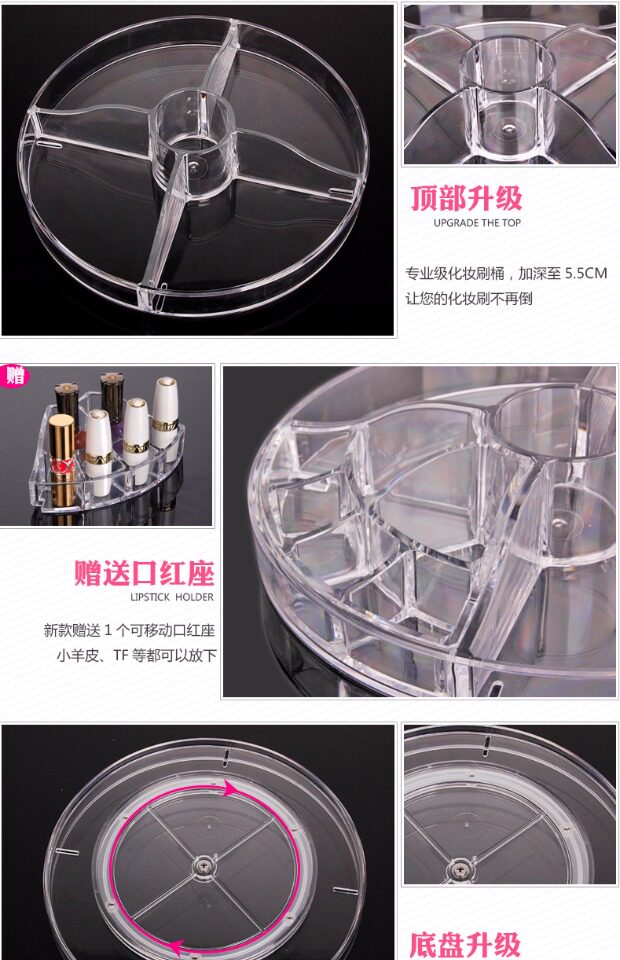 顶部升级
UPGRADE THE TOP

专业级化妆刷桶，加深至 5.5CM 让您的化妆刷不再倒

赠

赠送口红座
LIPSTICK HOLDER

新款赠送 1 个可移动口红座 小羊皮、TF 等都可以放下

底盘升级