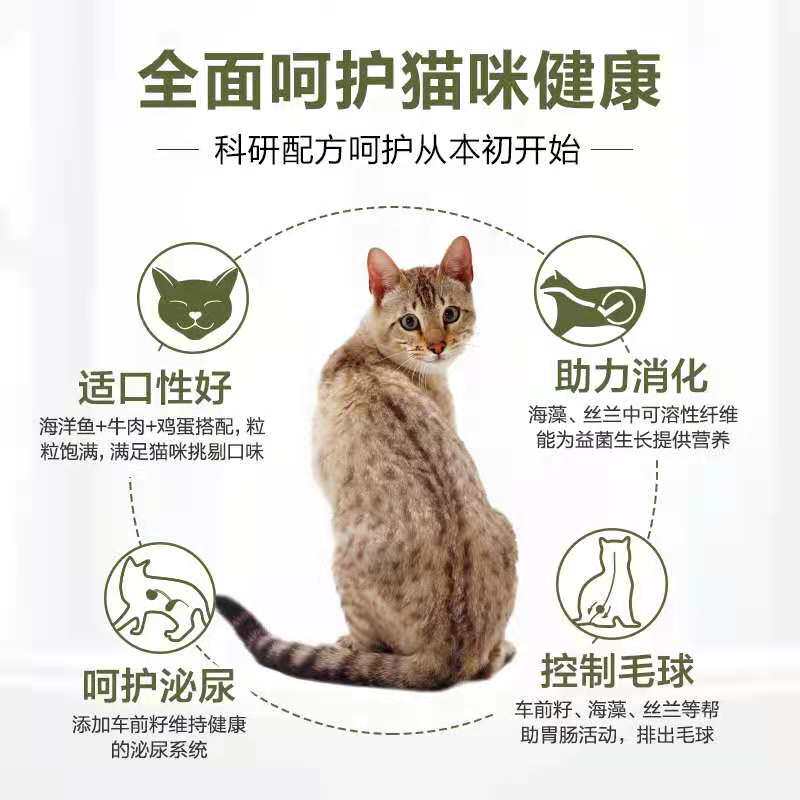 全面呵护猫咪健康

— 科研配方呵护从本初开始 —

适口性好
海洋鱼+牛肉+鸡蛋搭配，粒粒饱满，满足猫咪挑剔口味

助力消化
海藻、丝兰中可溶性纤维能为益菌生长提供营养

呵护泌尿
添加车前籽维持健康的泌尿系统

控制毛球
车前籽、海藻、丝兰等帮助胃肠活动，排出毛球