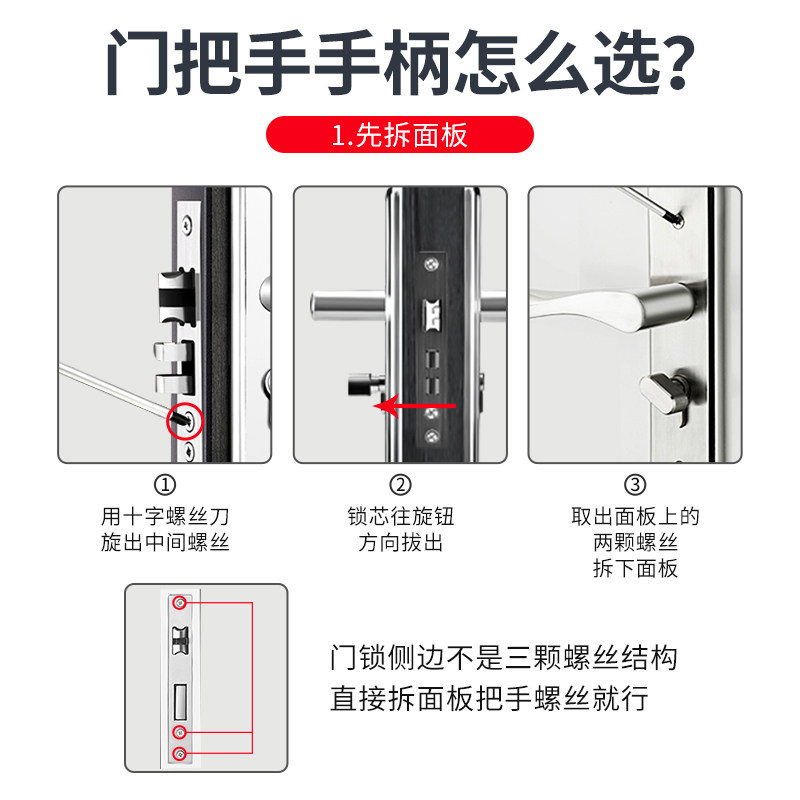 门把手手柄怎么选?

1.先拆面板

①
用十字螺丝刀
旋出中间螺丝

②
锁芯往旋钮
方向拔出

③
取出面板上的
两颗螺丝
拆下面板

门锁侧边不是三颗螺丝结构
直接拆面板把手螺丝就行