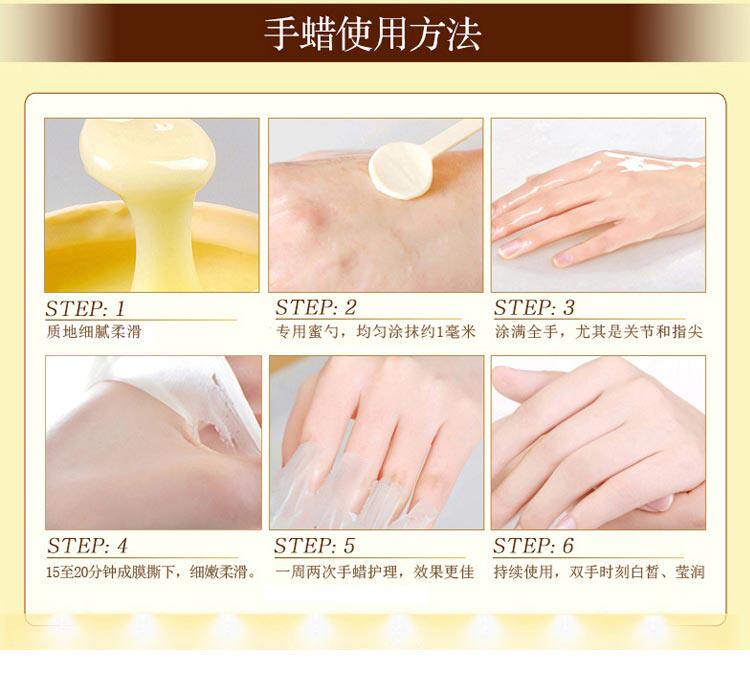 手蜡使用方法

STEP: 1
质地细腻柔滑

STEP: 2
专用蜜勺，均匀涂抹约1毫米

STEP: 3
涂满全手，尤其是关节和指尖

STEP: 4
15至20分钟成膜撕下，细嫩柔滑。

STEP: 5
一周两次手蜡护理，效果更佳

STEP: 6
持续使用，双手时刻白皙、莹润