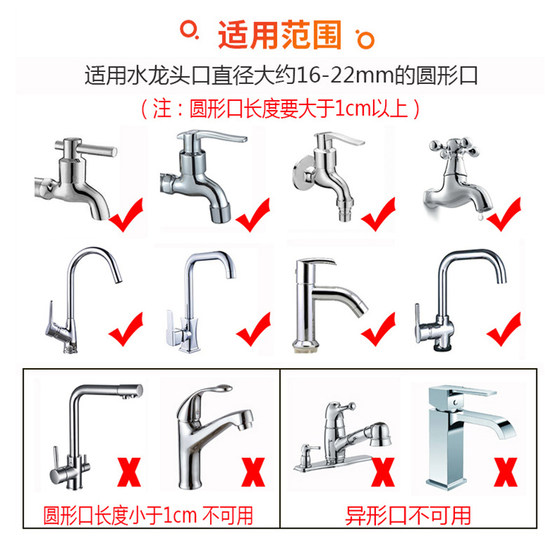 适用范围

适用水龙头口直径大约16-22mm的圆形口

（注：圆形口长度要大于1cm以上）

X X X X

圆形口长度小于1cm 不可用

异形口不可用