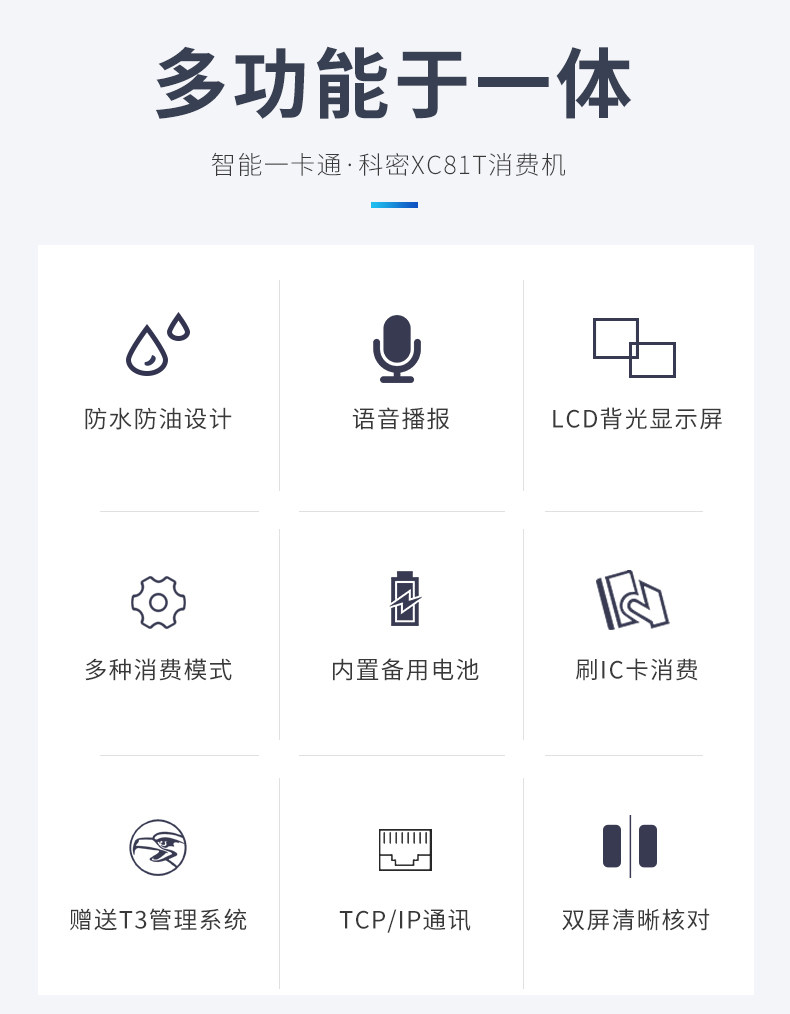 多功能于一体

智能一卡通·科密XC81T消费机

防水防油设计

语音播报

LCD背光显示屏

多种消费模式

内置备用电池

刷IC卡消费

赠送T3管理系统

TCP/IP通讯

双屏清晰核对