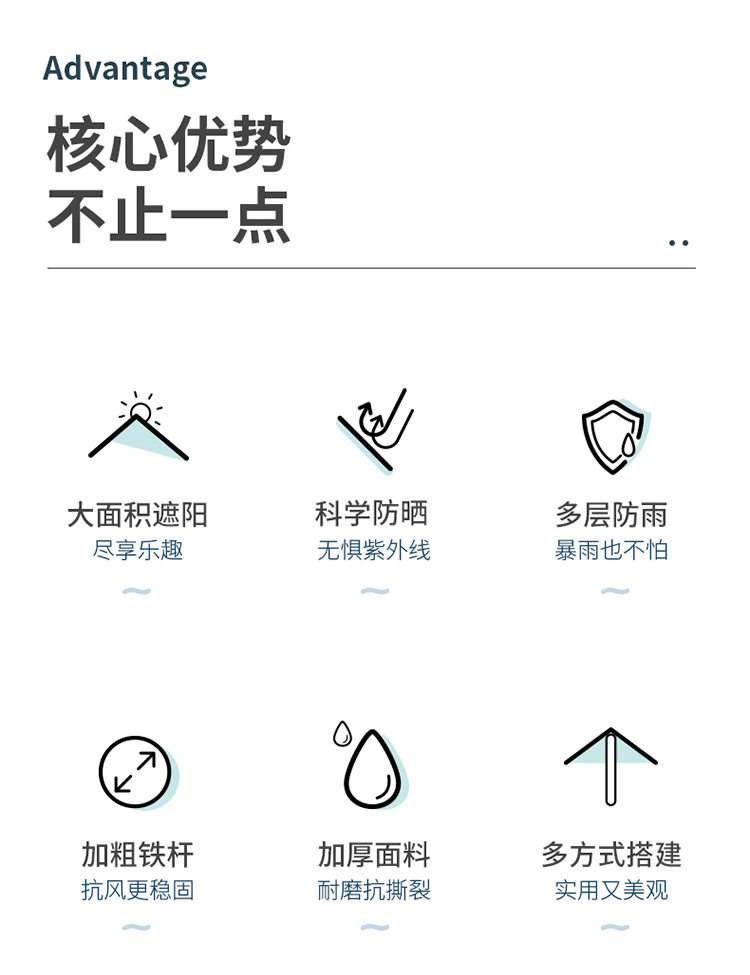 Advantage

核心优势
不止一点

大面积遮阳
尽享乐趣

科学防晒
无惧紫外线

多层防雨
暴雨也不怕

加粗铁杆
抗风更稳固

加厚面料
耐磨抗撕裂

多方式搭建
实用又美观