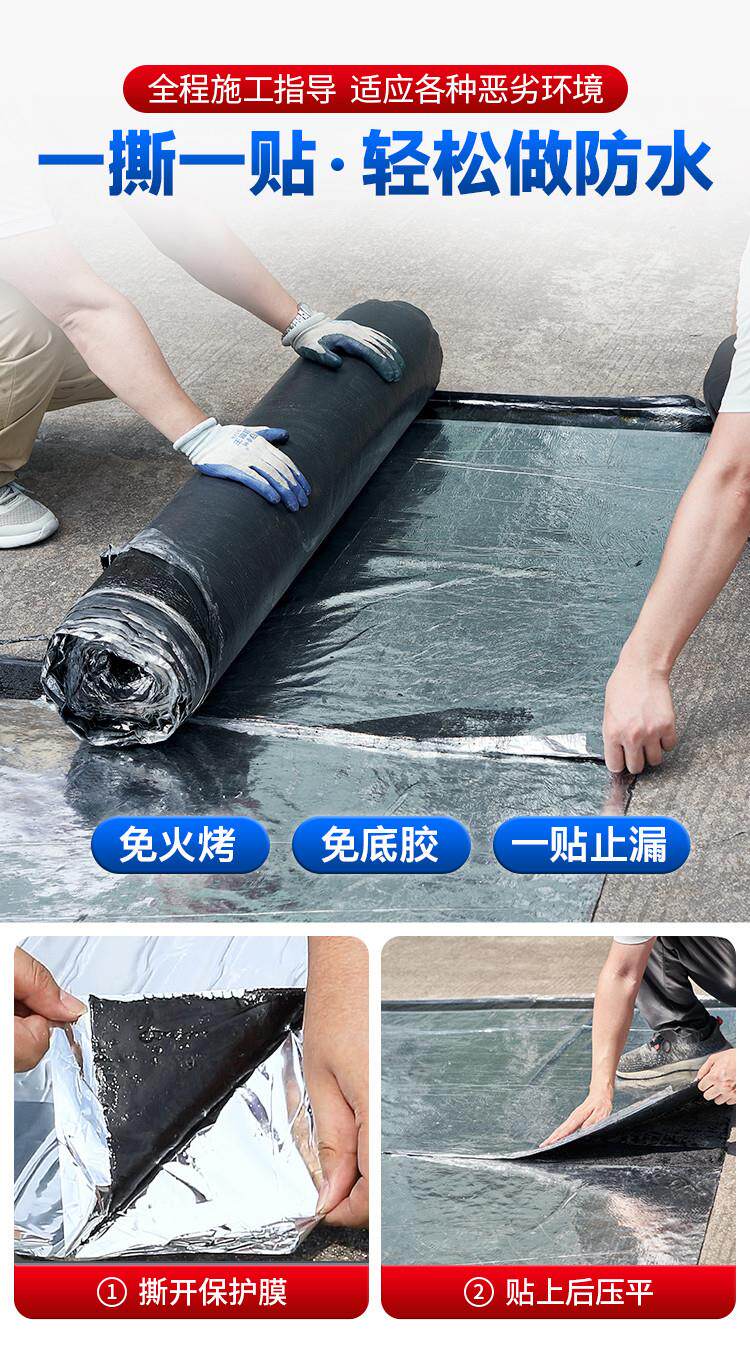 全程施工指导 适应各种恶劣环境

一撕一贴·轻松做防水

免火烤

免底胶

一贴止漏

① 撕开保护膜

② 贴上后压平