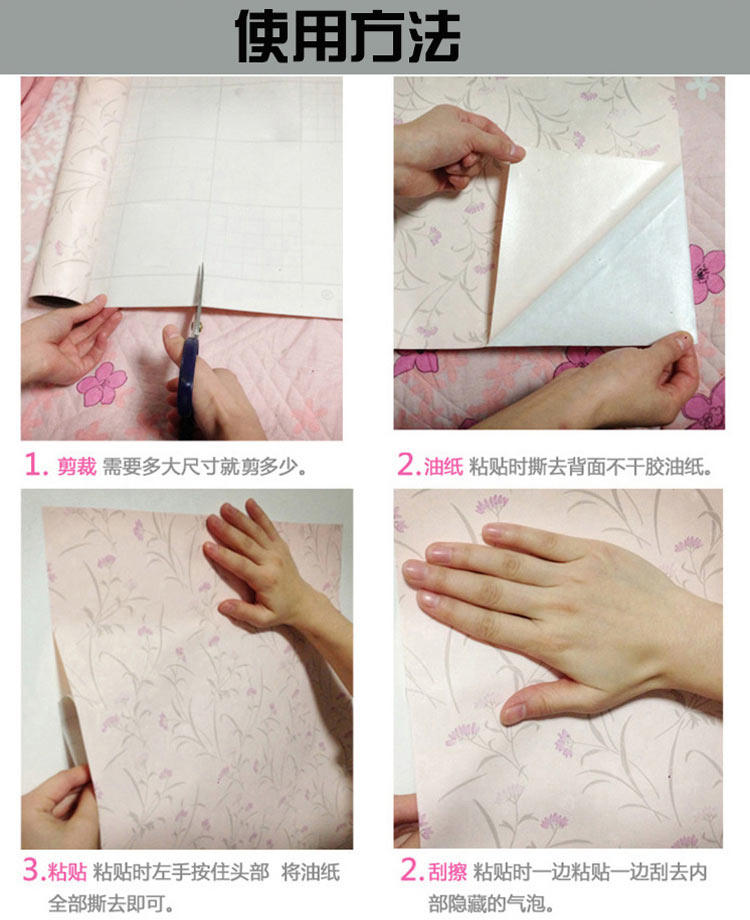 使用方法

1. 剪裁 需要多大尺寸就剪多少。

2. 油纸 粘贴时撕去背面不干胶油纸。

3. 粘贴 粘贴时左手按住头部 将油纸全部撕去即可。

2. 刮擦 粘贴时一边粘贴一边刮去内部隐藏的气泡。