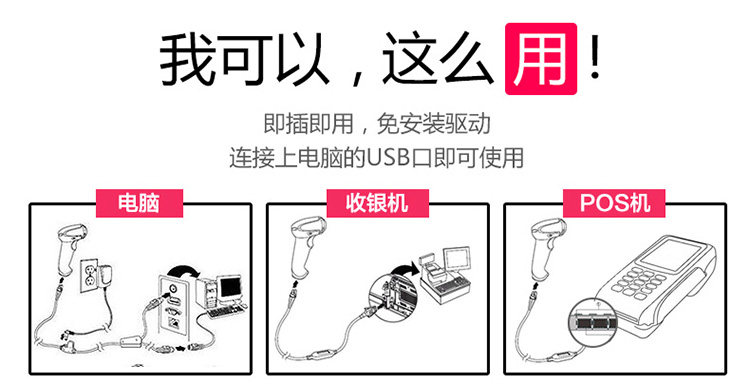 我可以，这么用！

即插即用，免安装驱动
连接上电脑的USB口即可使用

电脑

收银机

POS机