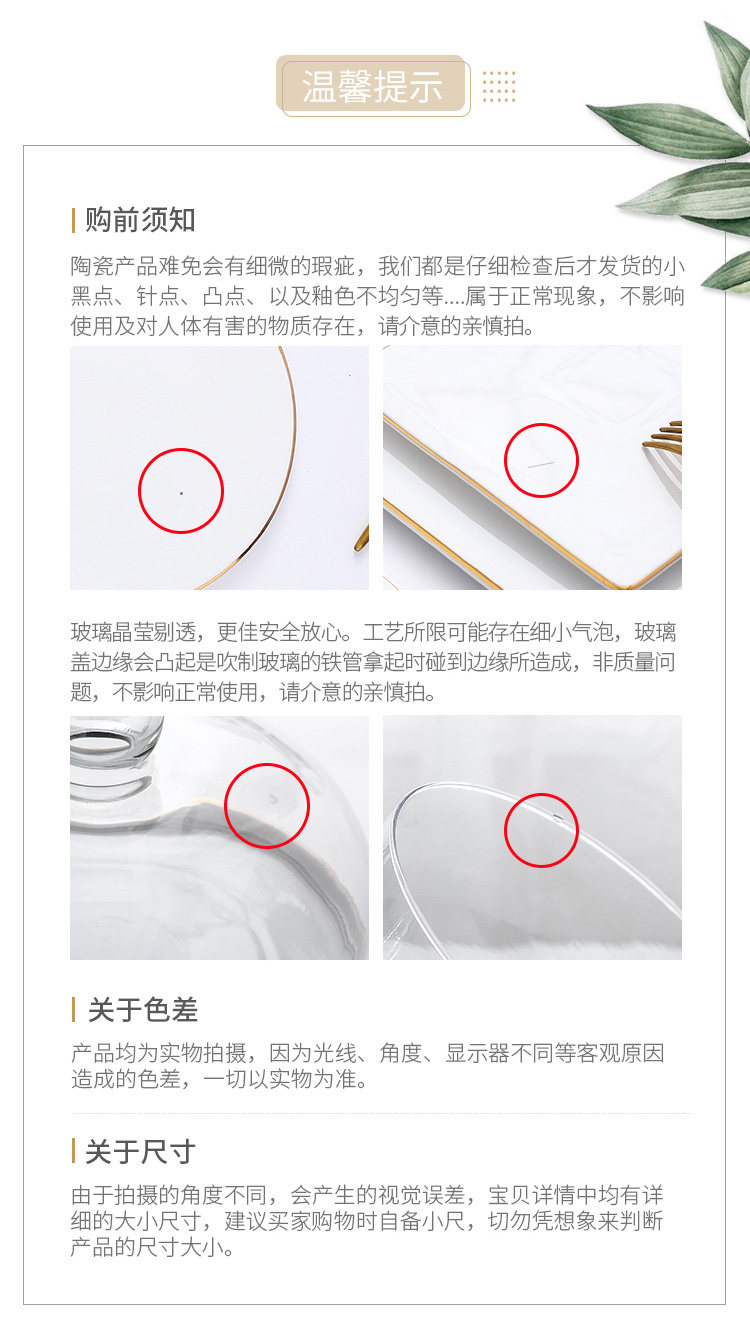 温馨提示

购前须知

陶瓷产品难免会有细微的瑕疵，我们都是仔细检查后才发货的小黑点、针点、凸点、以及釉色不均匀等....属于正常现象，不影响使用及对人体有害的物质存在，请介意的亲慎拍。

玻璃晶莹剔透，更佳安全放心。工艺所限可能存在细小气泡，玻璃盖边缘会凸起是吹制玻璃的铁管拿起时碰到边缘所造成，非质量问题，不影响正常使用，请介意的亲慎拍。

关于色差

产品均为实物拍摄，因为光线、角度、显示器不同等客观原因造成的色差，一切以实物为准。

关于尺寸

由于拍摄的角度不同，会产生的视觉误差，宝贝详情中均有详细的大小尺寸，建议买家购物时自备小尺，切勿凭想象来判断产品的尺寸大小。