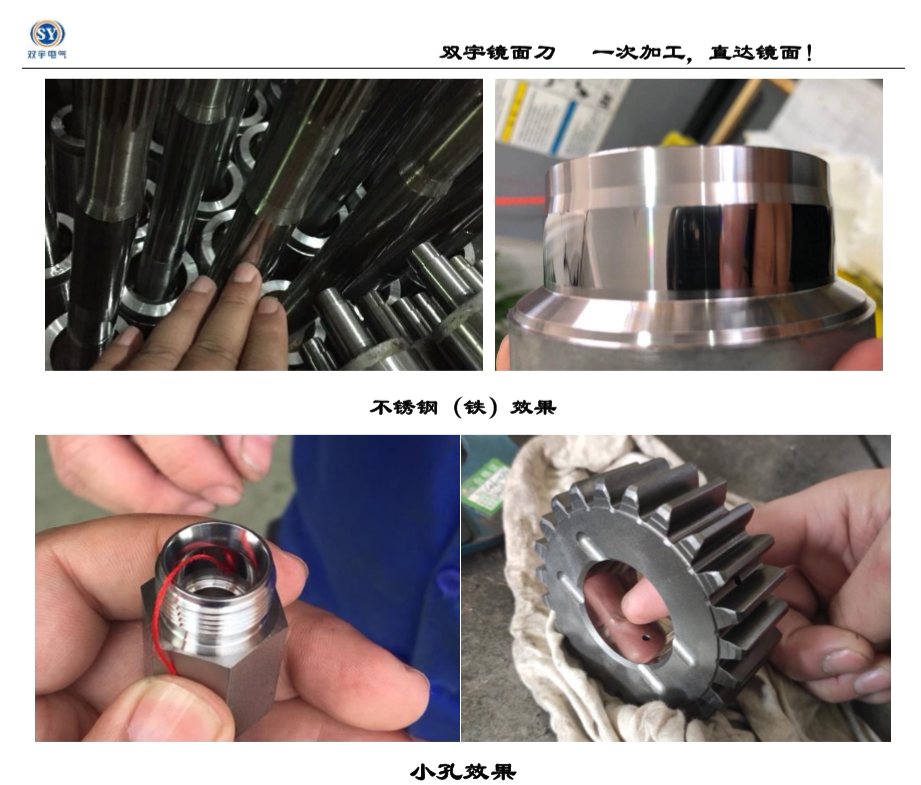 SY
双宇电气

双宇镜面刀　　一次加工，直达镜面！

不锈钢（铁）效果

小孔效果