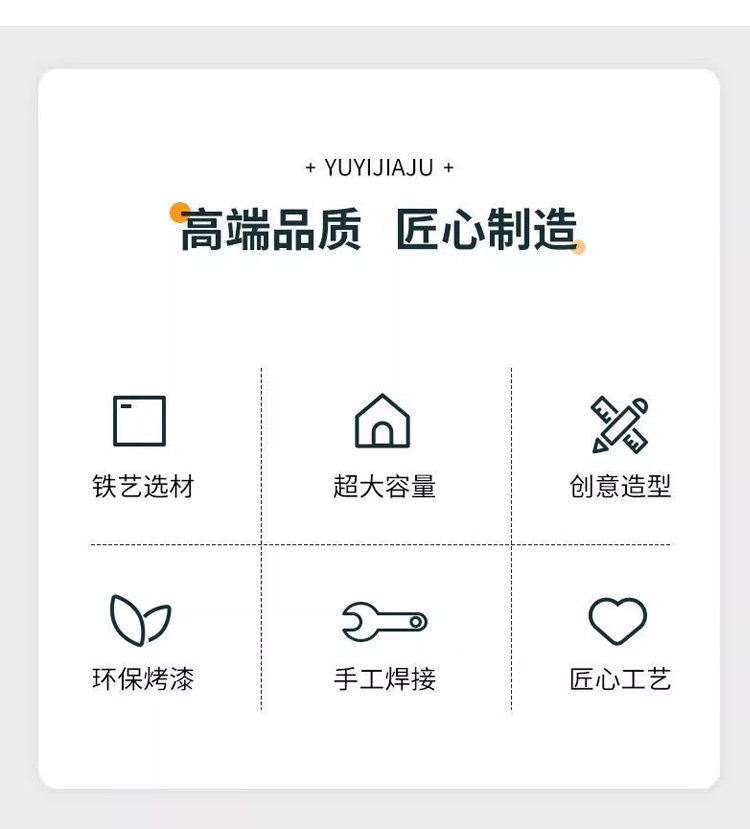 + YUYIJIAJU +

高端品质 匠心制造

铁艺选材

超大容量

创意造型

环保烤漆

手工焊接

匠心工艺