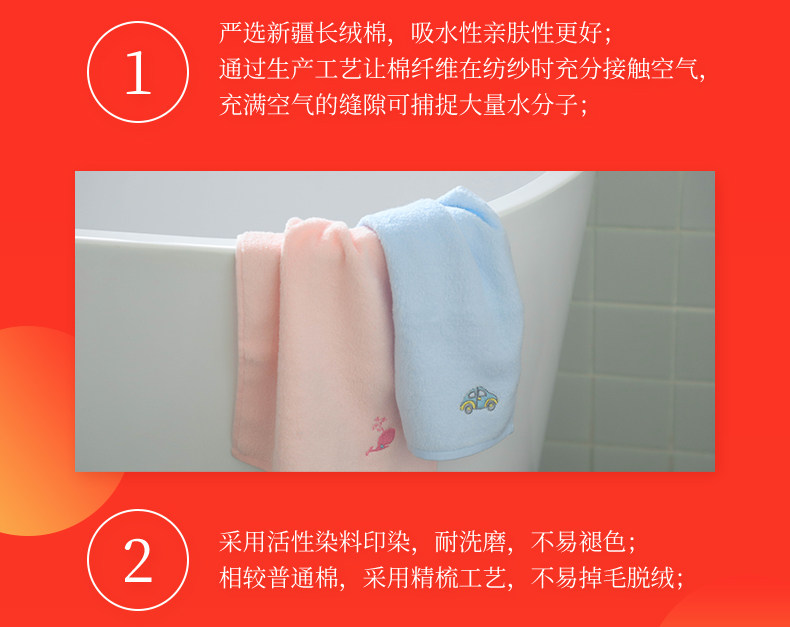 1

严选新疆长绒棉，吸水性亲肤性更好；
通过生产工艺让棉纤维在纺纱时充分接触空气，
充满空气的缝隙可捕捉大量水分子；

2

采用活性染料印染，耐洗磨，不易褪色；
相较普通棉，采用精梳工艺，不易掉毛脱绒；