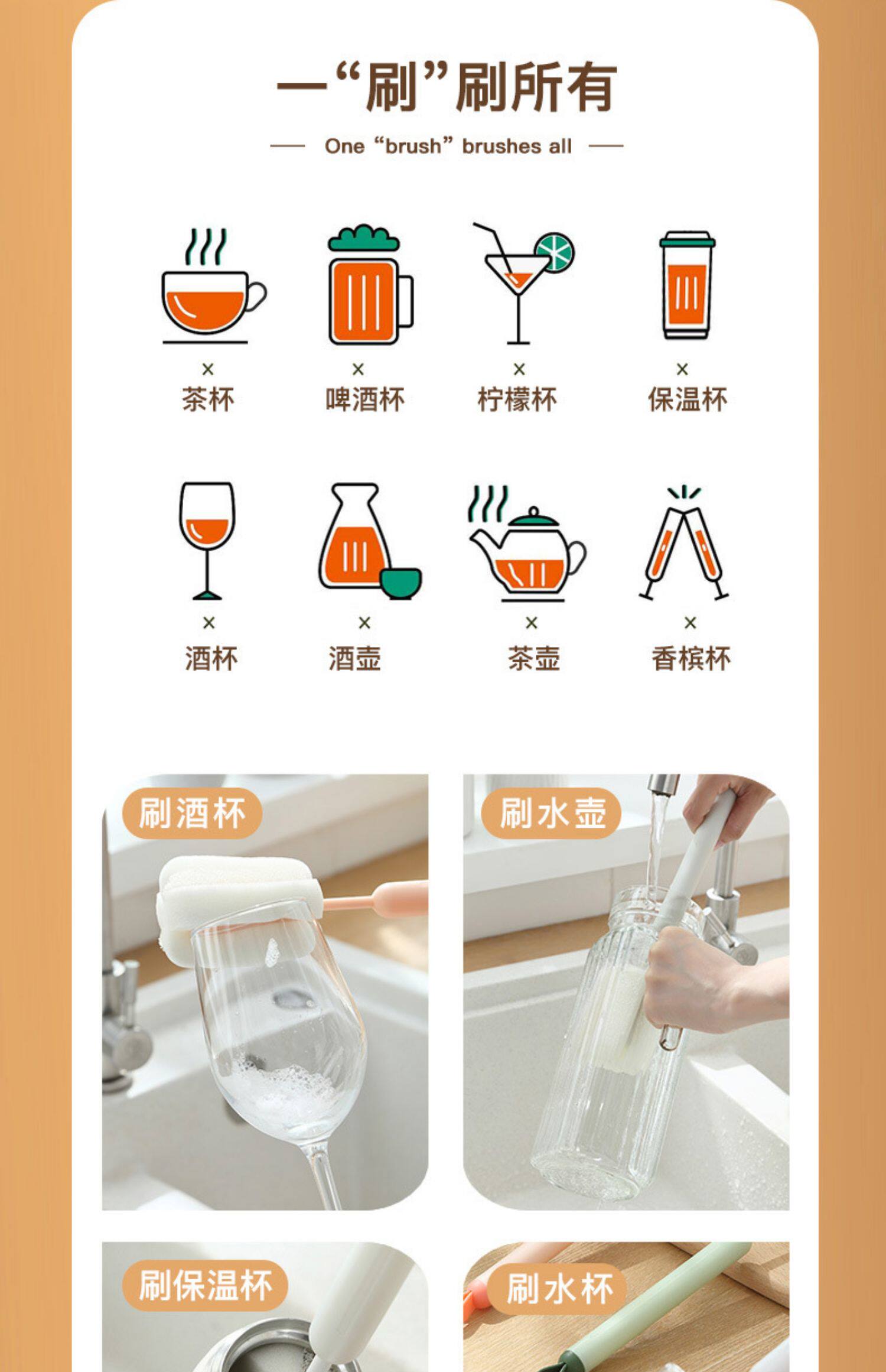 一“刷”刷所有

One “brush” brushes all

×
茶杯

×
啤酒杯

×
柠檬杯

×
保温杯

×
酒杯

×
酒壶

×
茶壶

×
香槟杯

刷酒杯

刷水壶

刷保温杯

刷水杯