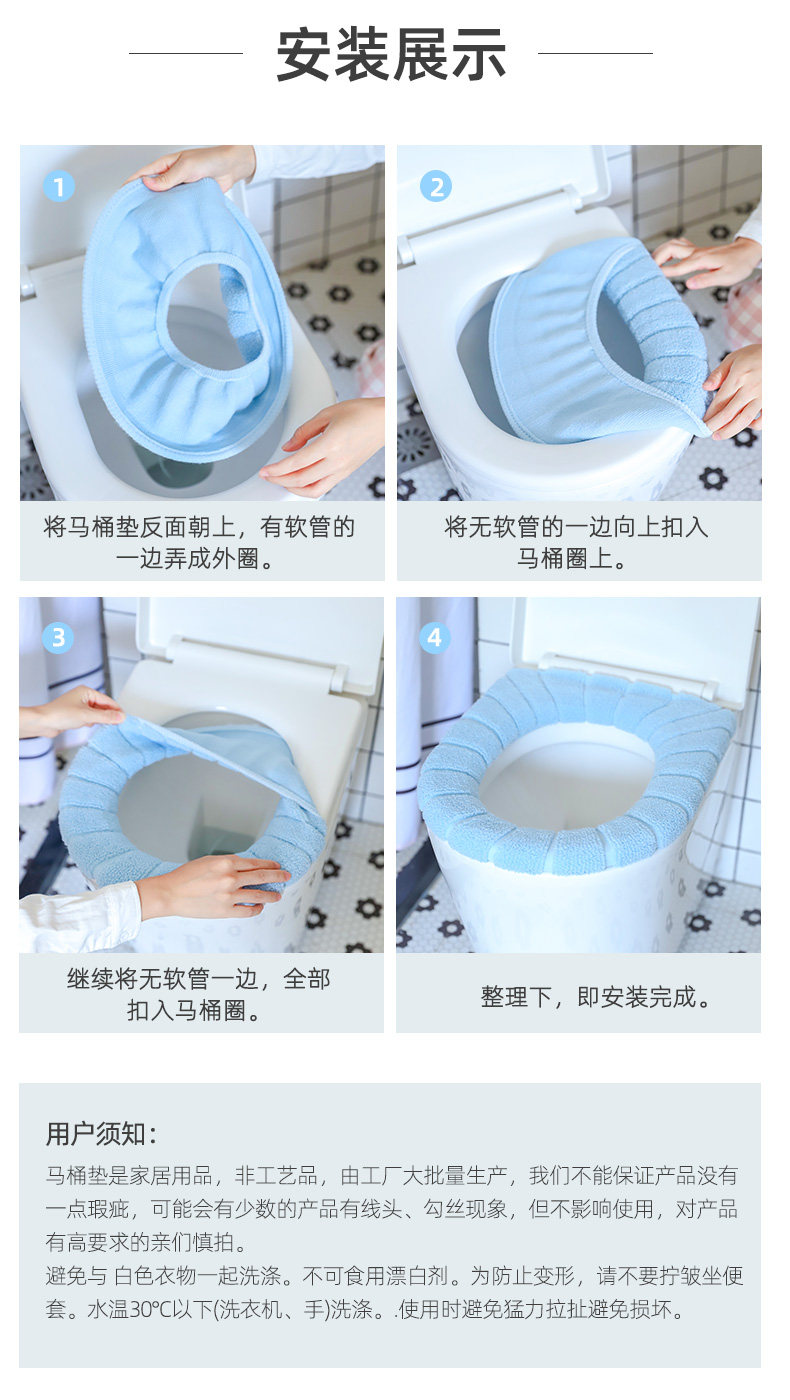 安装展示

1

将马桶垫反面朝上，有软管的一边弄成外圈。

2

将无软管的一边向上扣入马桶圈上。

3

继续将无软管一边，全部扣入马桶圈。

4

整理下，即安装完成。

用户须知：

马桶垫是家居用品，非工艺品，由工厂大批量生产，我们不能保证产品没有一点瑕疵，可能会有少数的产品有线头、勾丝现象，但不影响使用，对产品有高要求的亲们慎拍。
避免与 白色衣物一起洗涤。不可食用漂白剂。为防止变形，请不要拧皱坐便套。水温30℃以下(洗衣机、手)洗涤。.使用时避免猛力拉扯避免损坏。