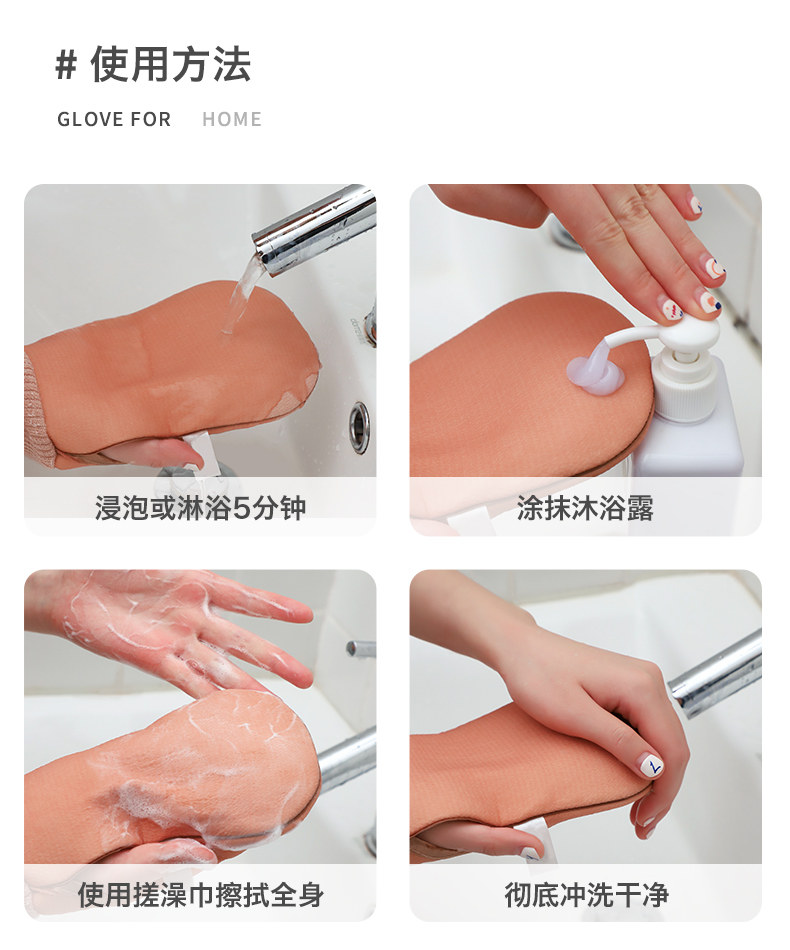 # 使用方法

GLOVE FOR HOME

浸泡或淋浴5分钟

涂抹沐浴露

使用搓澡巾擦拭全身

彻底冲洗干净