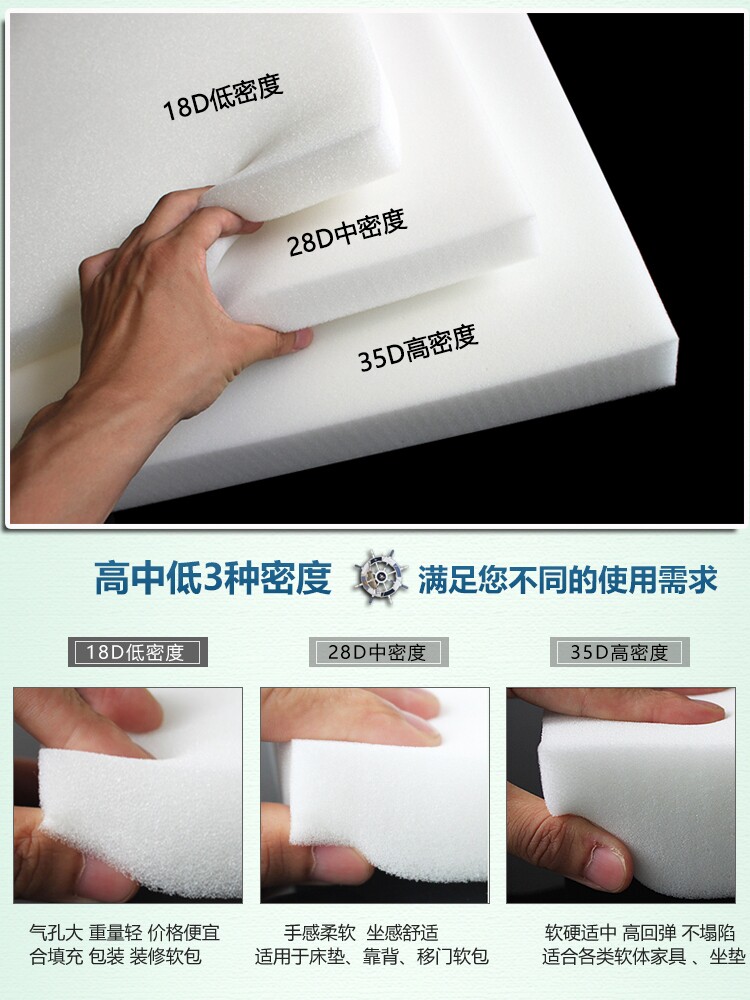 18D低密度

28D中密度

35D高密度

高中低3种密度 满足您不同的使用需求

18D低密度

28D中密度

35D高密度

气孔大 重量轻 价格便宜 合填充 包装 装修软包

手感柔软 坐感舒适 适用于床垫、靠背、移门软包

软硬适中 高回弹 不塌陷 适合各类软体家具 、坐垫