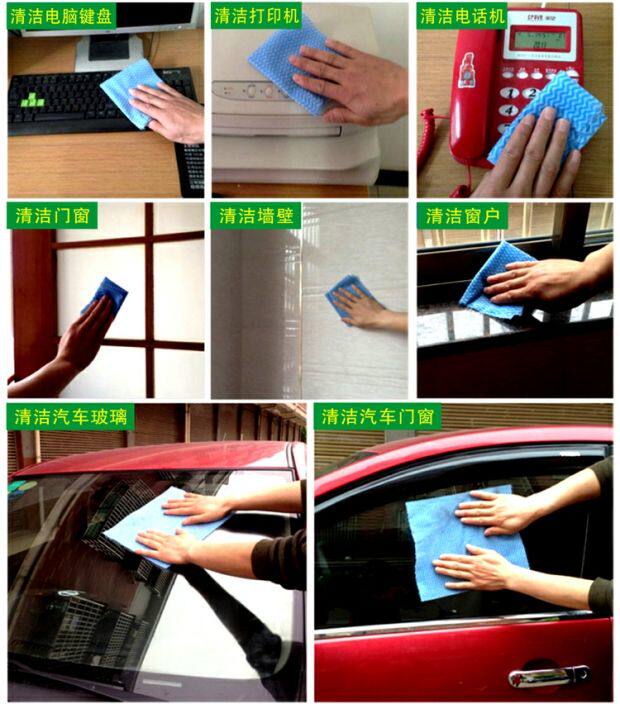 清洁电脑键盘

清洁打印机

清洁电话机

清洁门窗

清洁墙壁

清洁窗户

清洁汽车玻璃

清洁汽车门窗