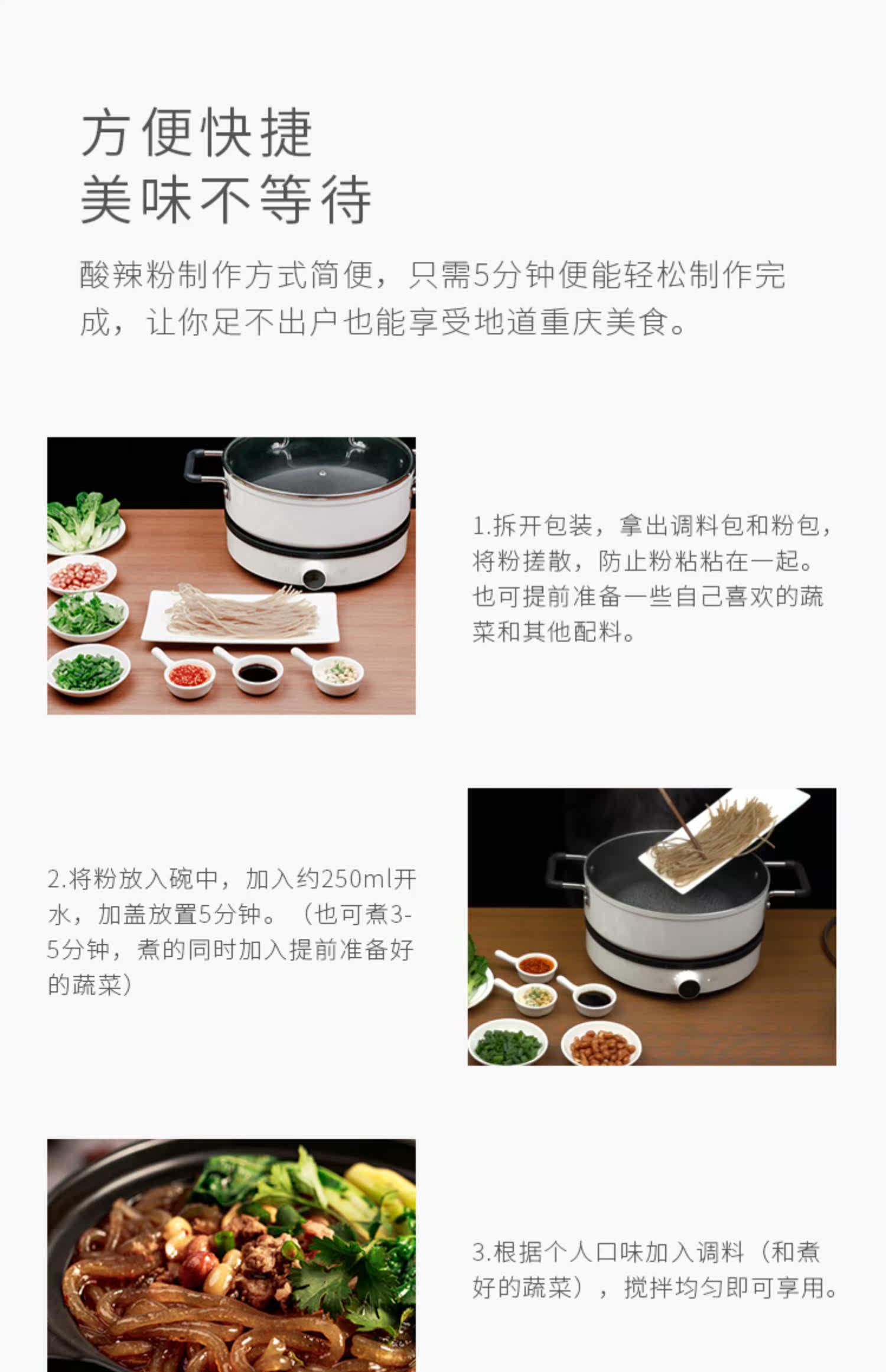 方便快捷
美味不等待

酸辣粉制作方式简便，只需5分钟便能轻松制作完成，让你足不出户也能享受地道重庆美食。

1.拆开包装，拿出调料包和粉包，将粉搓散，防止粉粘粘在一起。也可提前准备一些自己喜欢的蔬菜和其他配料。

2.将粉放入碗中，加入约250ml开水，加盖放置5分钟。（也可煮3-5分钟，煮的同时加入提前准备好的蔬菜）

3.根据个人口味加入调料（和煮好的蔬菜），搅拌均匀即可享用。