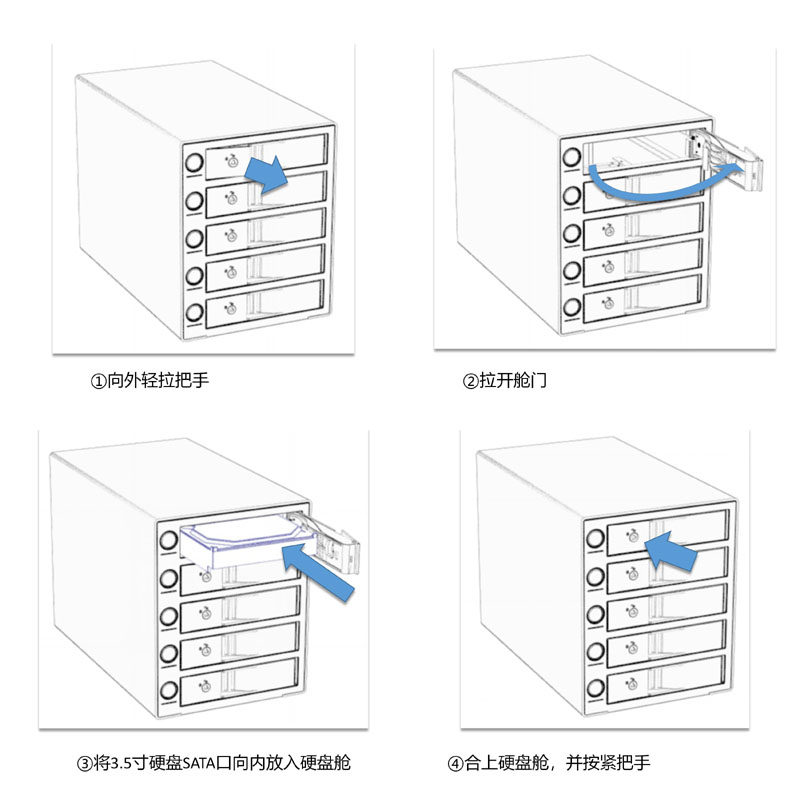 ①向外轻拉把手

②拉开舱门

③将3.5寸硬盘SATA口向内放入硬盘舱

④合上硬盘舱，并按紧把手