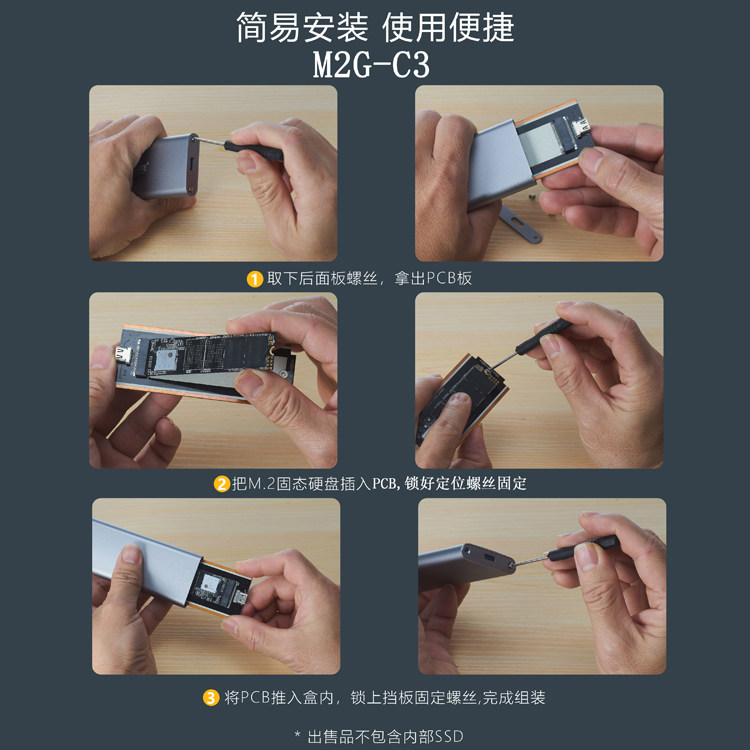 简易安装 使用便捷
M2G-C3

1 取下后面板螺丝，拿出PCB板

2 把M.2固态硬盘插入PCB，锁好定位螺丝固定

3 将PCB推入盒内，锁上挡板固定螺丝,完成组装

* 出售品不包含内部SSD