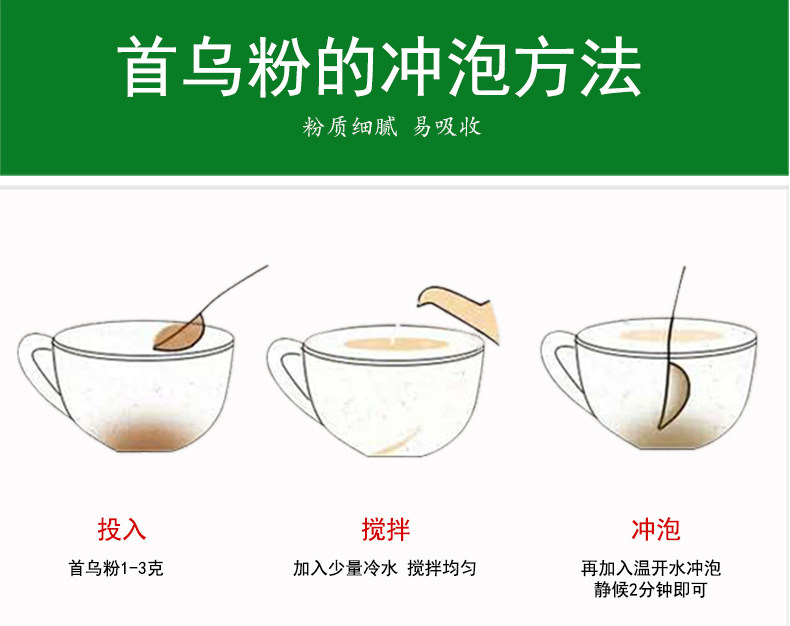 首乌粉的冲泡方法

粉质细腻 易吸收

投入

首乌粉1-3克

搅拌

加入少量冷水 搅拌均匀

冲泡

再加入温开水冲泡
静候2分钟即可