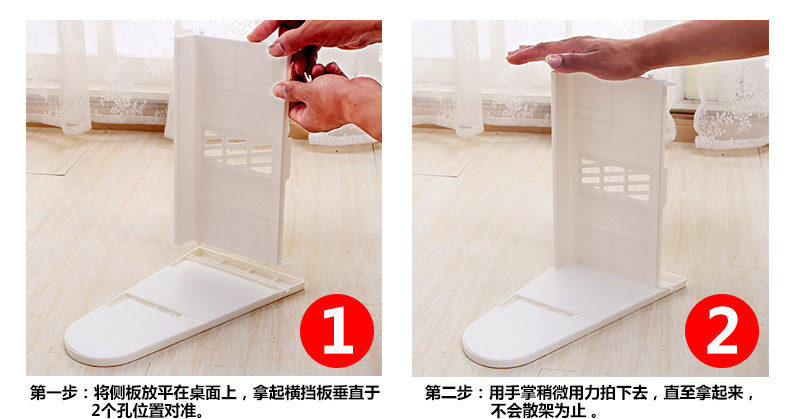 1

第一步：将侧板放平在桌面上，拿起横挡板垂直于2个孔位置对准。

2

第二步：用手掌稍微用力拍下去，直至拿起来，不会散架为止 。