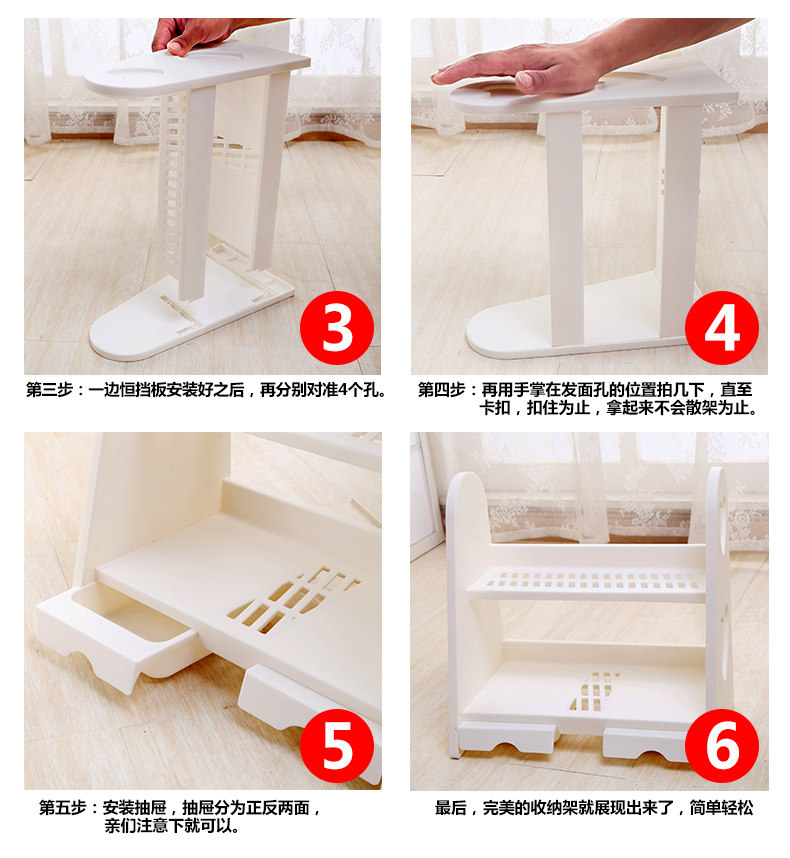 3

第三步：一边恒挡板安装好之后，再分别对准4个孔。

4

第四步：再用手掌在发面孔的位置拍几下，直至卡扣，扣住为止，拿起来不会散架为止。

5

第五步：安装抽屉，抽屉分为正反两面，亲们注意下就可以。

6

最后，完美的收纳架就展现出来了，简单轻松