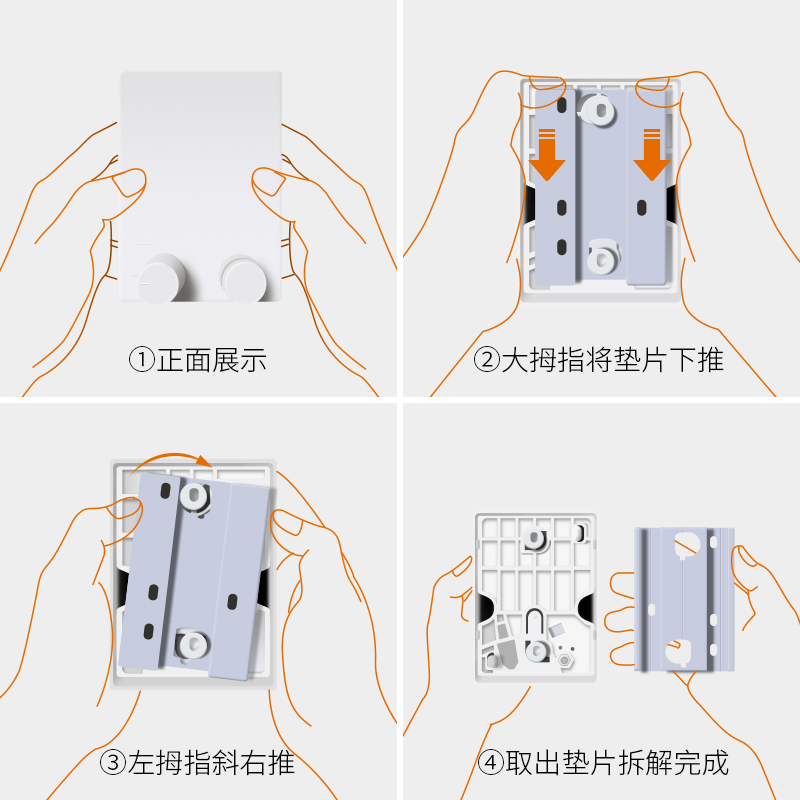 ①正面展示

②大拇指将垫片下推

③左拇指斜右推

④取出垫片拆解完成