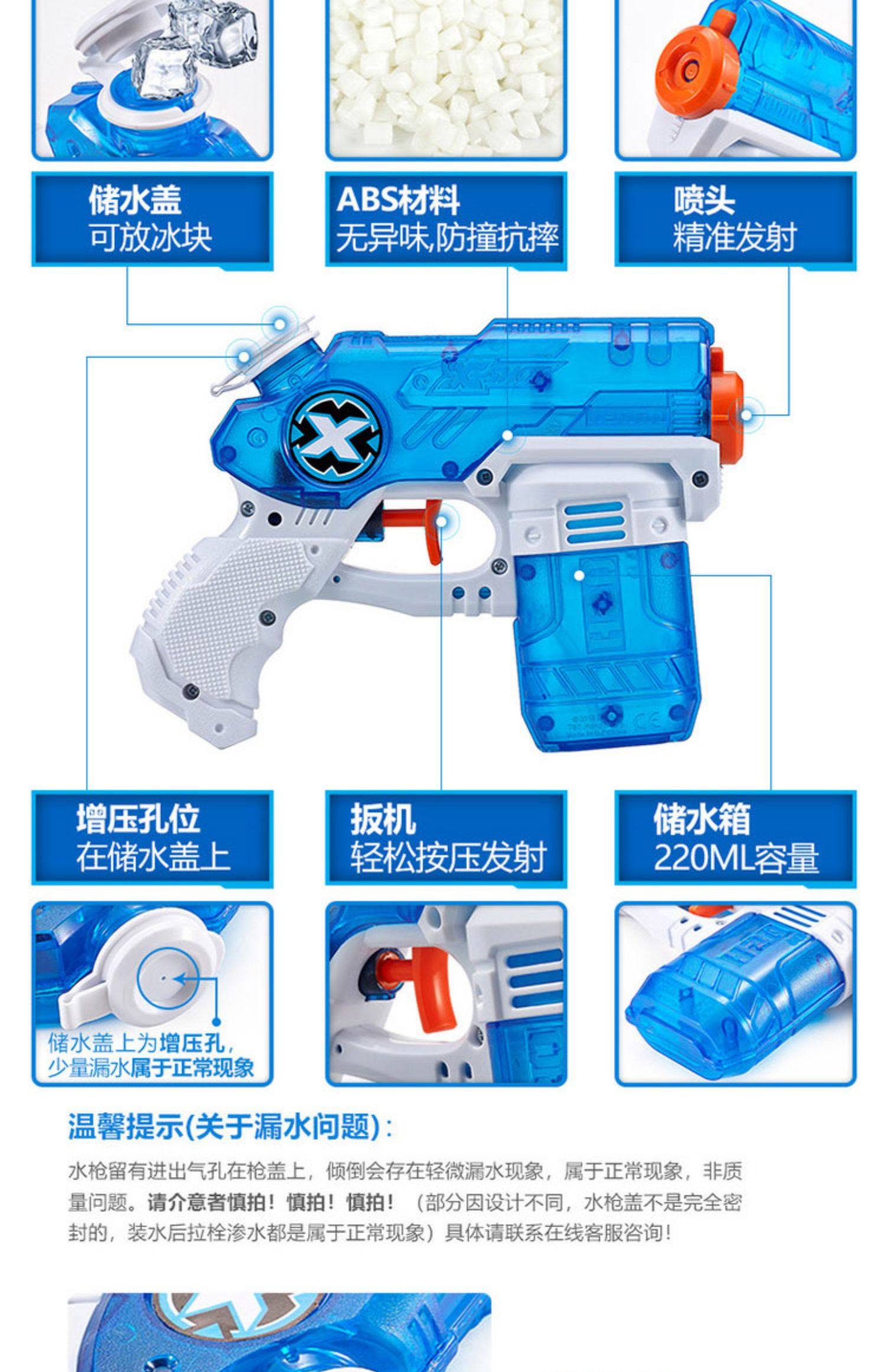 储水盖
可放冰块

ABS材料
无异味,防撞抗摔

喷头
精准发射

增压孔位
在储水盖上

扳机
轻松按压发射

储水箱
220ML容量

储水盖上为增压孔,
少量漏水属于正常现象

温馨提示(关于漏水问题):

水枪留有进出气孔在枪盖上，倾倒会存在轻微漏水现象，属于正常现象，非质量问题。请介意者慎拍！慎拍！慎拍！（部分因设计不同，水枪盖不是完全密封的，装水后拉栓渗水都是属于正常现象）具体请联系在线客服咨询！