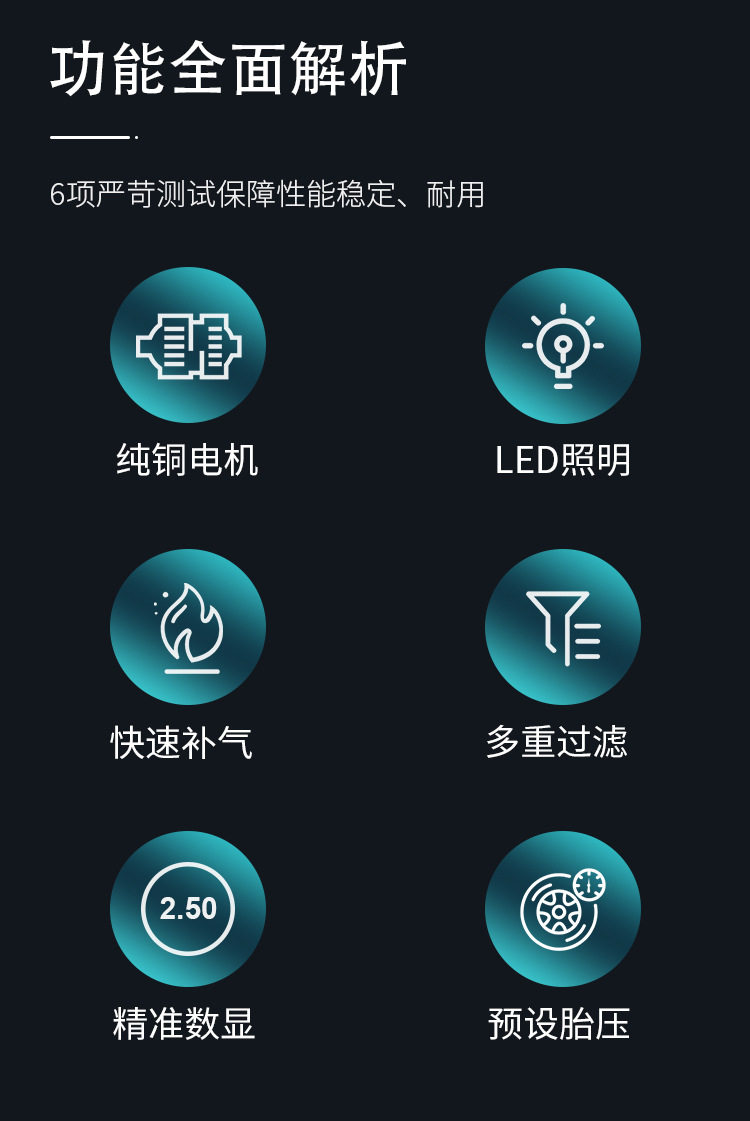 功能全面解析

6项严苛测试保障性能稳定、耐用

纯铜电机

LED照明

快速补气

多重过滤

2.50

精准数显

预设胎压