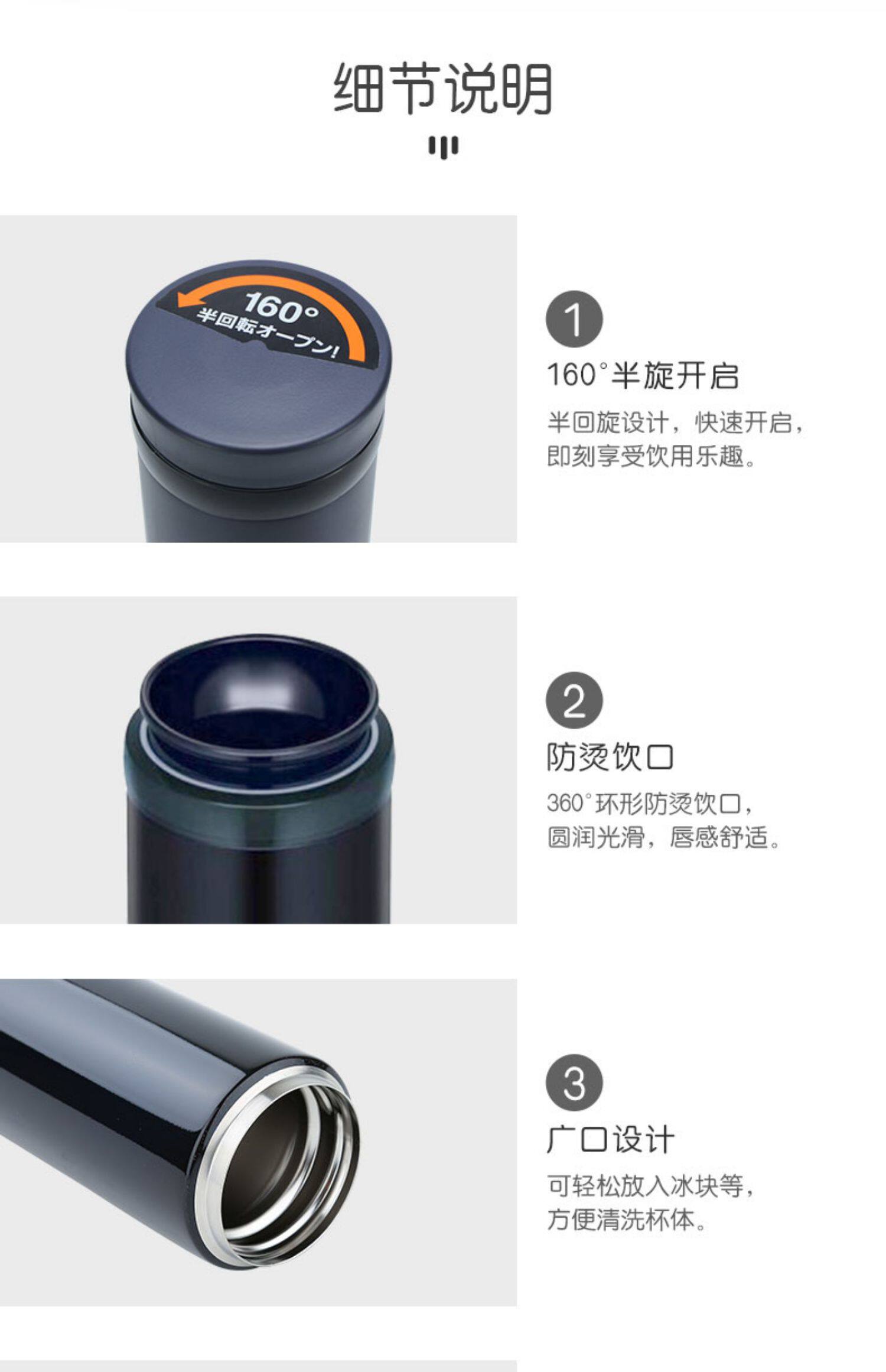 细节说明

160°
半回転オープン!

1
160°半旋开启
半回旋设计，快速开启，即刻享受饮用乐趣。

2
防烫饮口
360°环形防烫饮口，圆润光滑，唇感舒适。

3
广口设计
可轻松放入冰块等，方便清洗杯体。