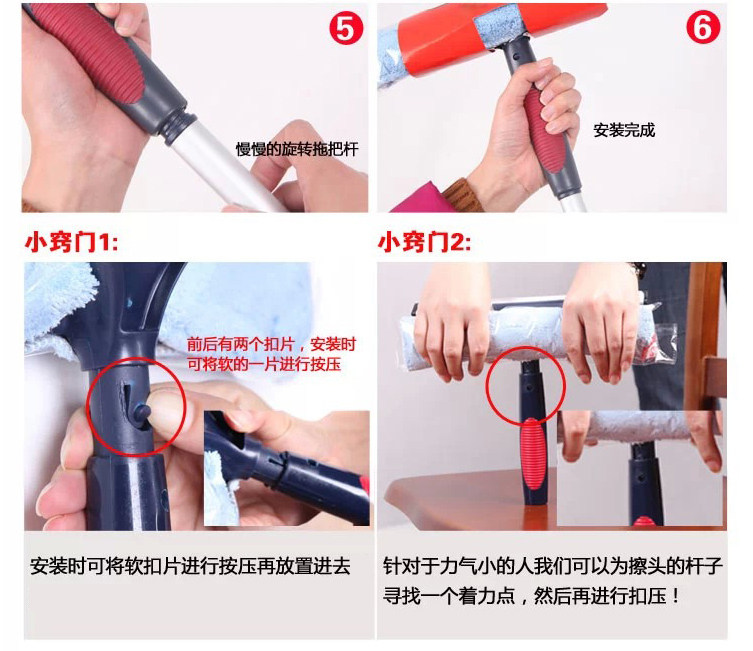 5

慢慢的旋转拖把杆

6

安装完成

小窍门1:

前后有两个扣片，安装时可将软的一片进行按压

安装时可将软扣片进行按压再放置进去

小窍门2:

针对于力气小的人我们可以为擦头的杆子寻找一个着力点，然后再进行扣压！