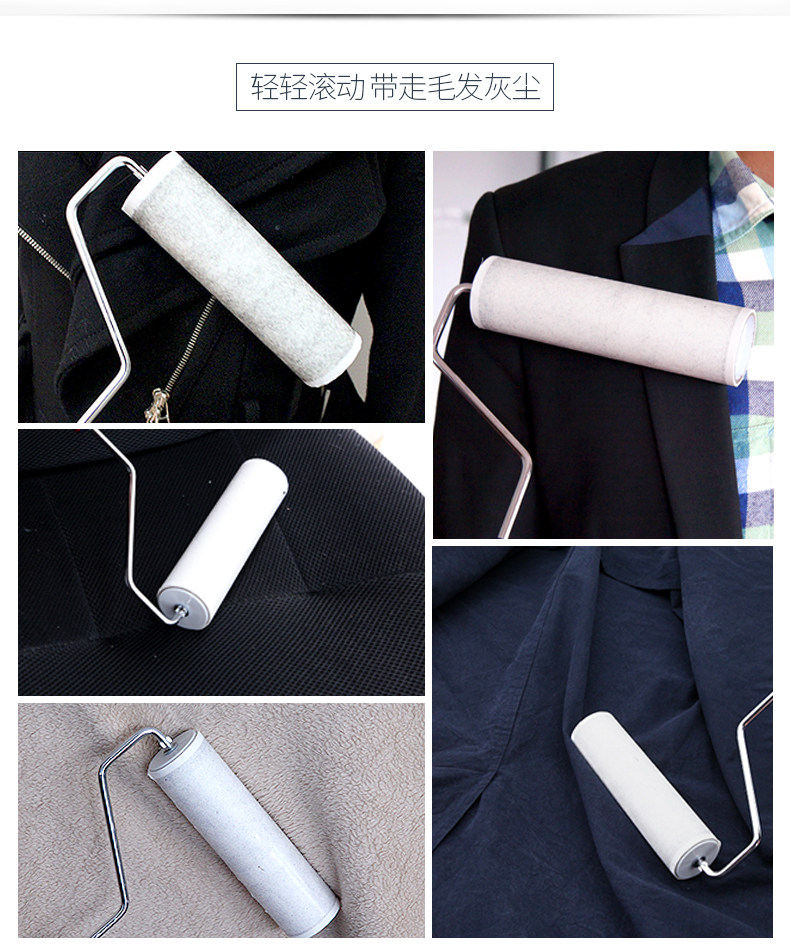 轻轻滚动 带走毛发灰尘