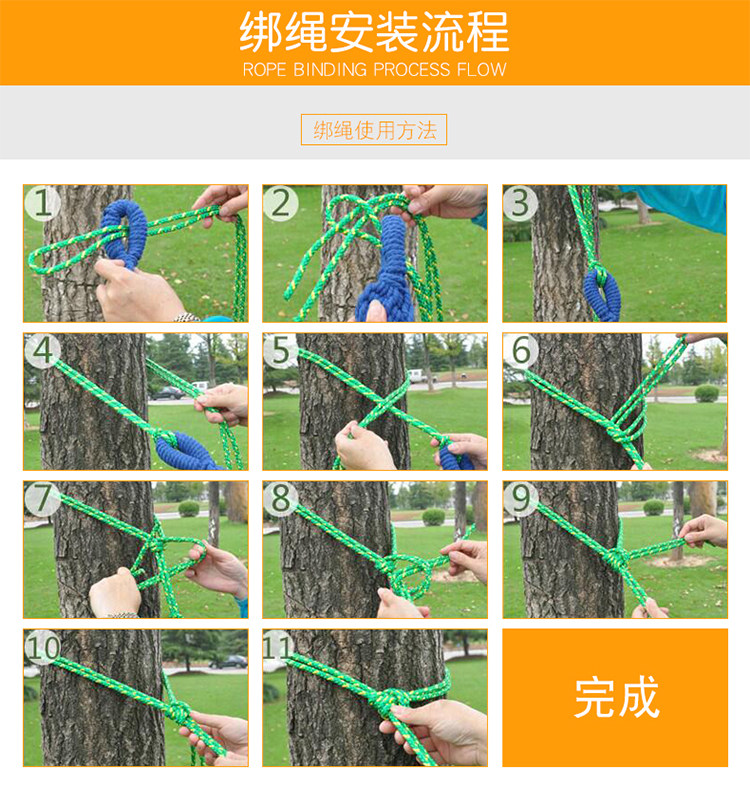 绑绳安装流程
ROPE BINDING PROCESS FLOW

绑绳使用方法

1

2

3

4

5

6

7

8

9

10

11

完成