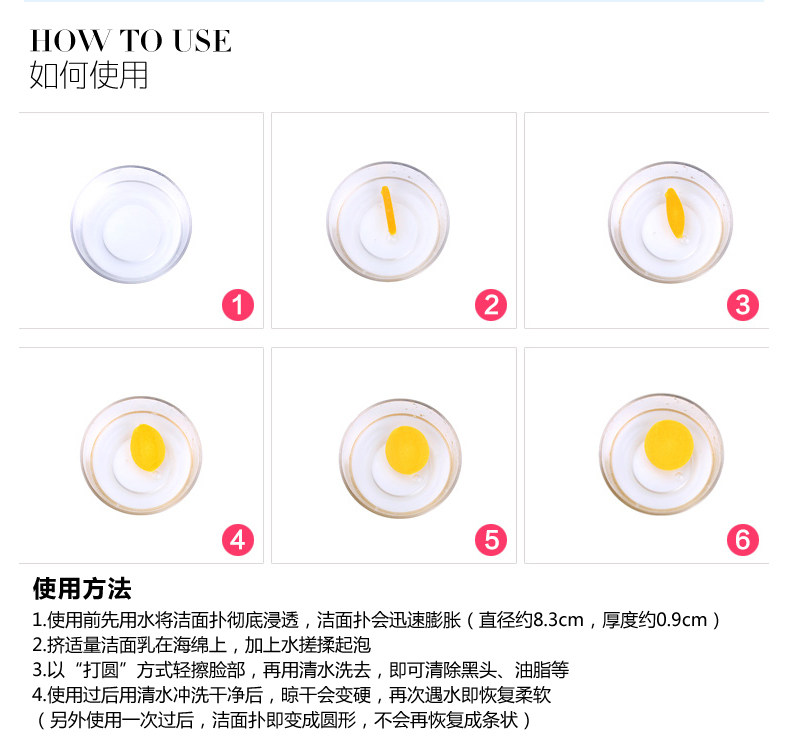 HOW TO USE
如何使用

1

2

3

4

5

6

使用方法

1.使用前先用水将洁面扑彻底浸透，洁面扑会迅速膨胀（直径约8.3cm，厚度约0.9cm）
2.挤适量洁面乳在海绵上，加上水搓揉起泡
3.以“打圆”方式轻擦脸部，再用清水洗去，即可清除黑头、油脂等
4.使用过后用清水冲洗干净后，晾干会变硬，再次遇水即恢复柔软
（另外使用一次过后，洁面扑即变成圆形，不会再恢复成条状）