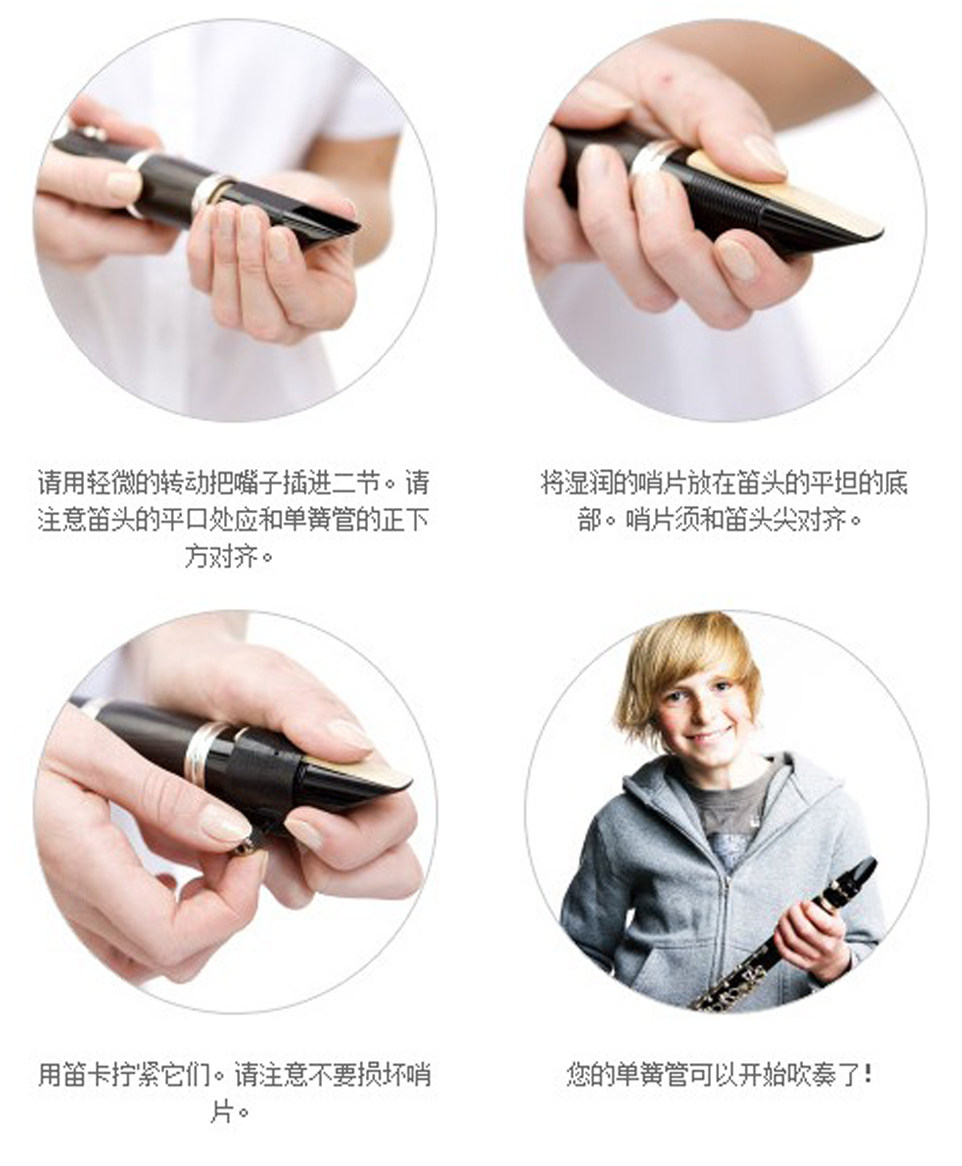 请用轻微的转动把嘴子插进二节。请注意笛头的平口处应和单簧管的正下方对齐。

将湿润的哨片放在笛头的平坦的底部。哨片须和笛头尖对齐。

用笛卡拧紧它们。请注意不要损坏哨片。

您的单簧管可以开始吹奏了！