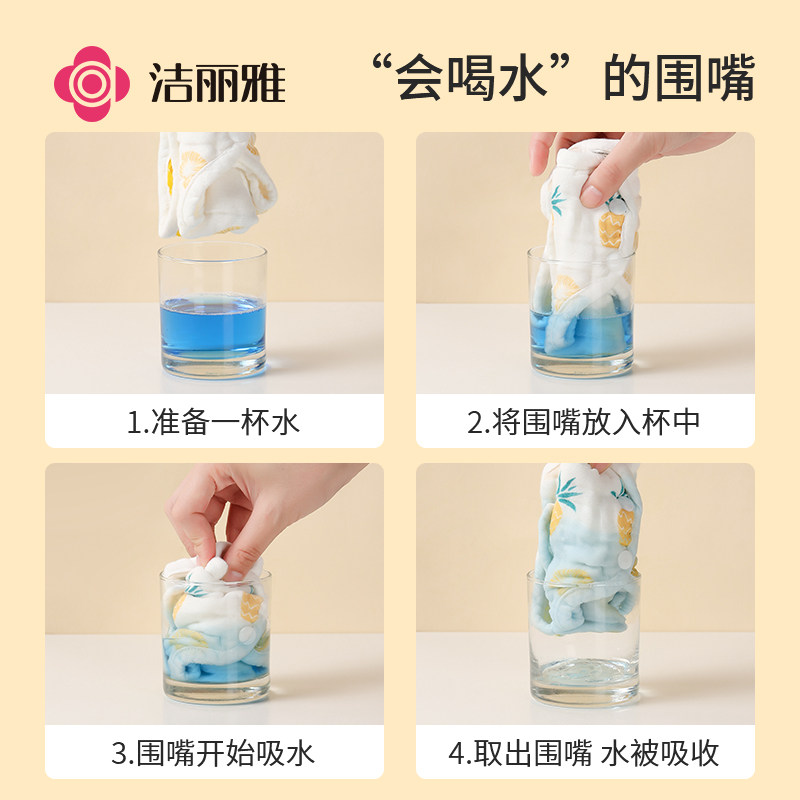 洁丽雅

“会喝水”的围嘴

1.准备一杯水

2.将围嘴放入杯中

3.围嘴开始吸水

4.取出围嘴 水被吸收