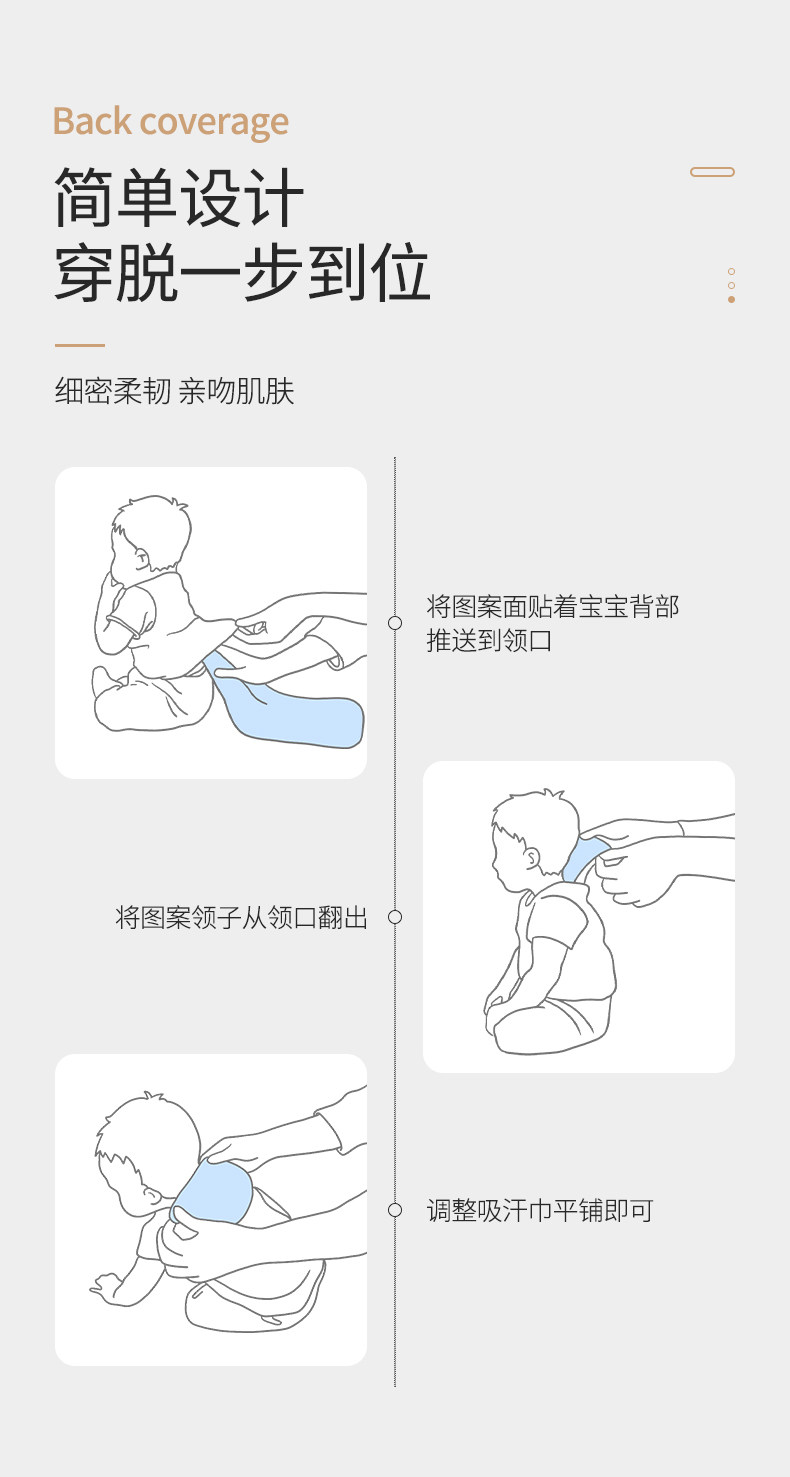 Back coverage

简单设计
穿脱一步到位

细密柔韧 亲吻肌肤

将图案面贴着宝宝背部
推送到领口

将图案领子从领口翻出

调整吸汗巾平铺即可