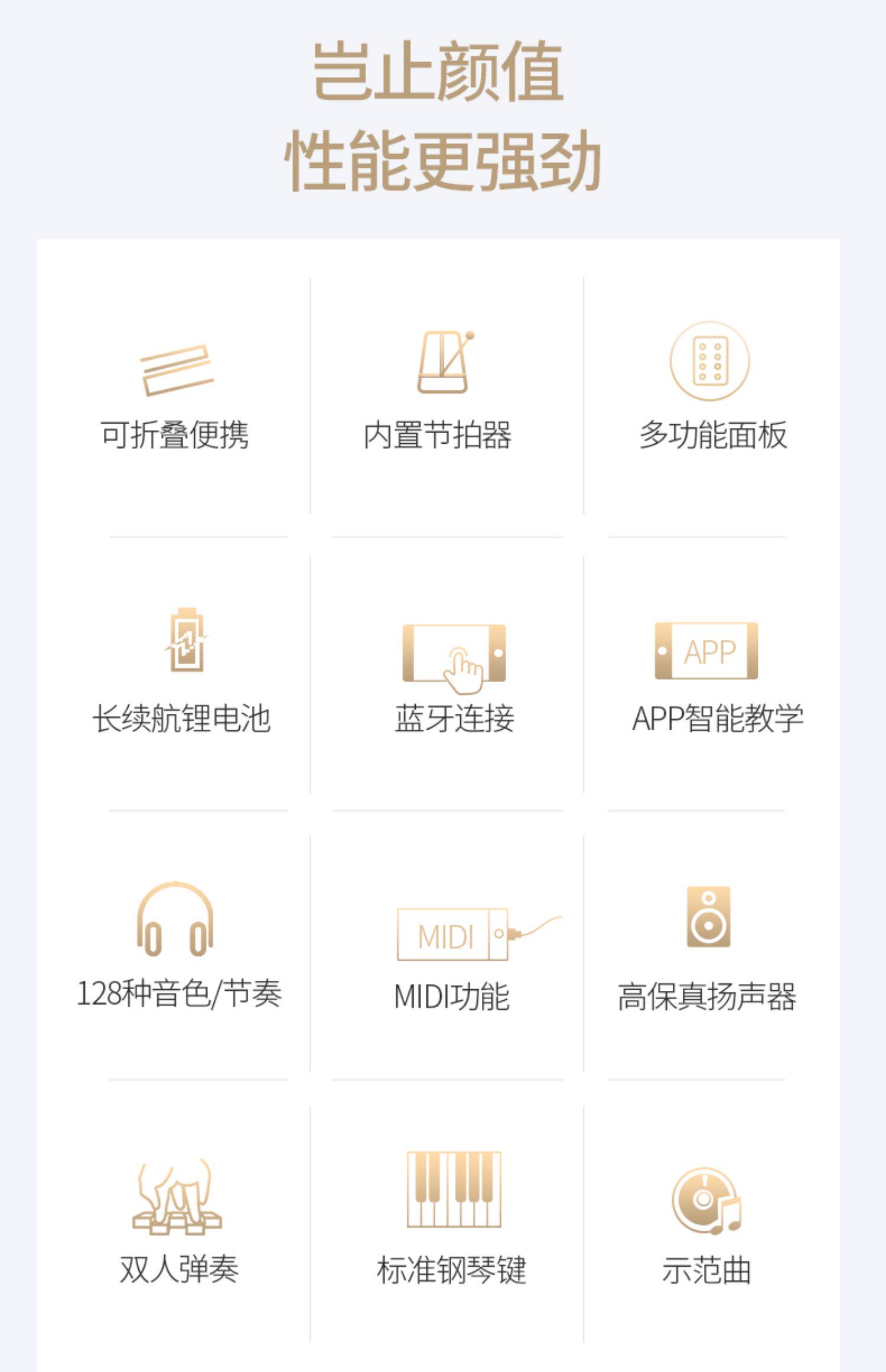 岂止颜值
性能更强劲

可折叠便携

内置节拍器

多功能面板

长续航锂电池

蓝牙连接

APP

APP智能教学

128种音色/节奏

MIDI

MIDI功能

高保真扬声器

双人弹奏

标准钢琴键

示范曲