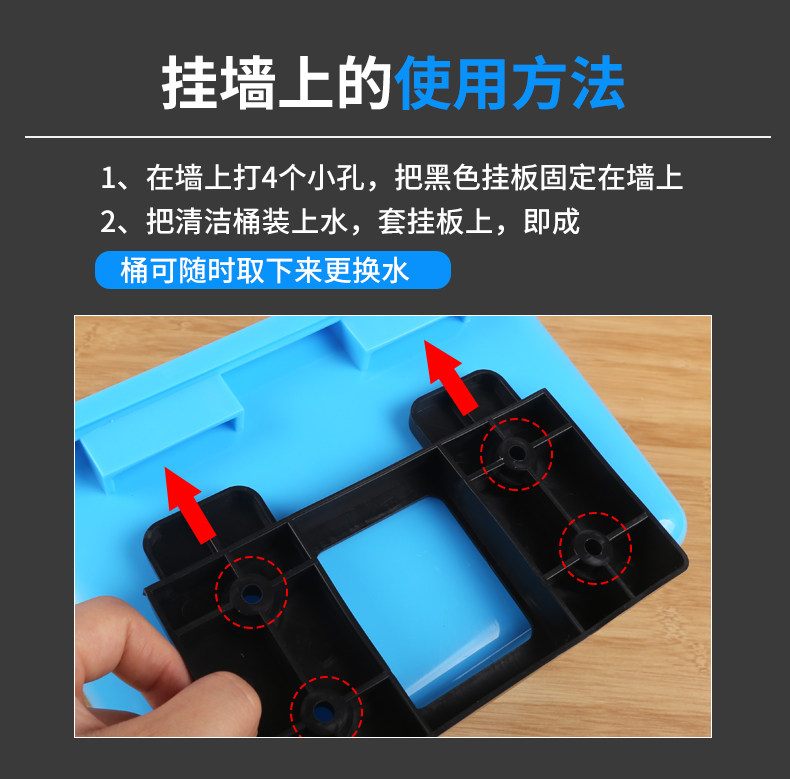 挂墙上的使用方法

1、在墙上打4个小孔，把黑色挂板固定在墙上
2、把清洁桶装上水，套挂板上，即成

桶可随时取下来更换水