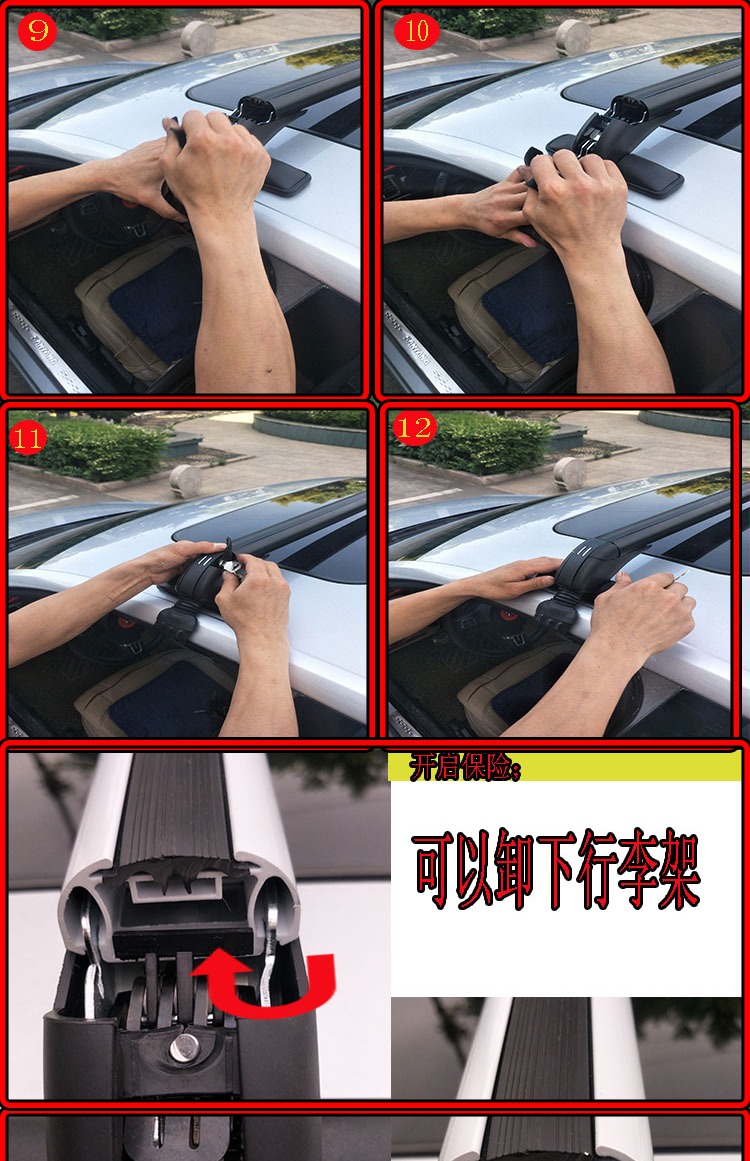 9

10

11

12

开启保险:

可以卸下行李架