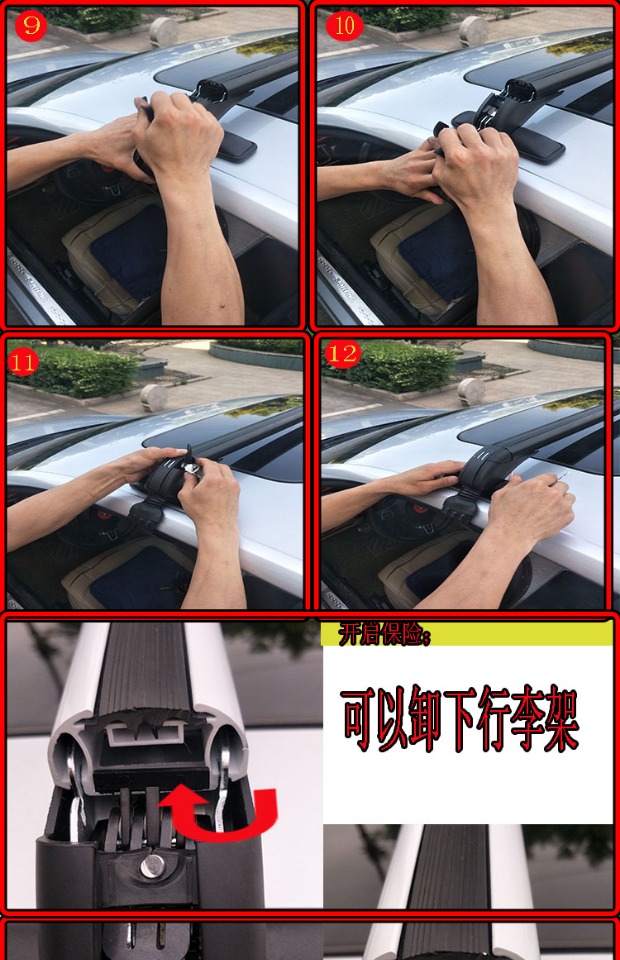 9

10

11

12

开启保险:

可以卸下行李架