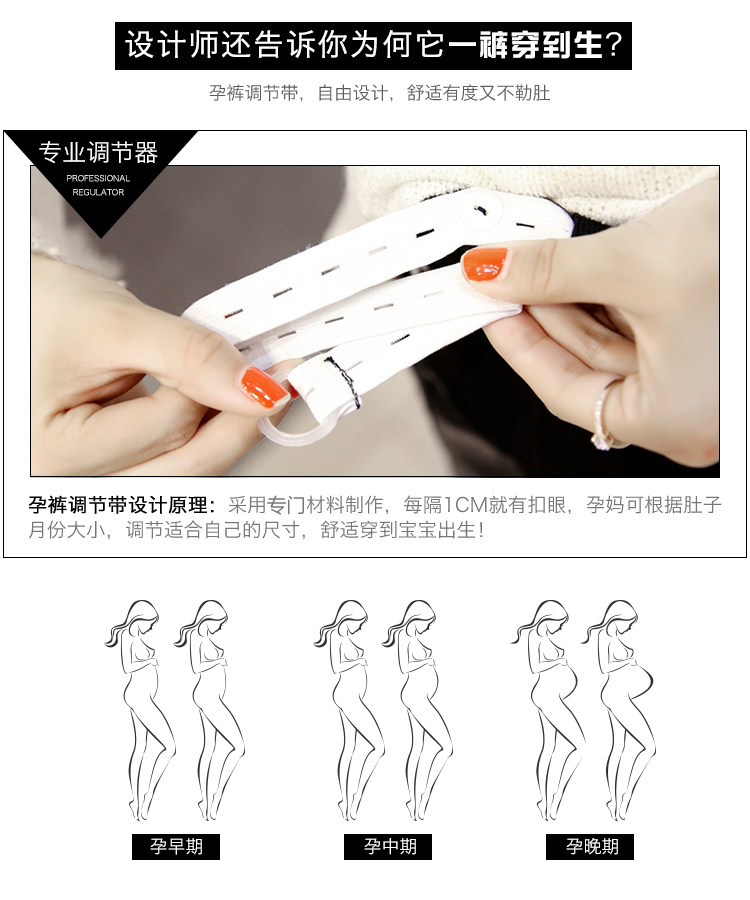 设计师还告诉你为何它一裤穿到生？

孕裤调节带，自由设计，舒适有度又不勒肚

专业调节器
PROFESSIONAL
REGULATOR

孕裤调节带设计原理：采用专门材料制作，每隔1CM就有扣眼，孕妈可根据肚子月份大小，调节适合自己的尺寸，舒适穿到宝宝出生！

孕早期

孕中期

孕晚期