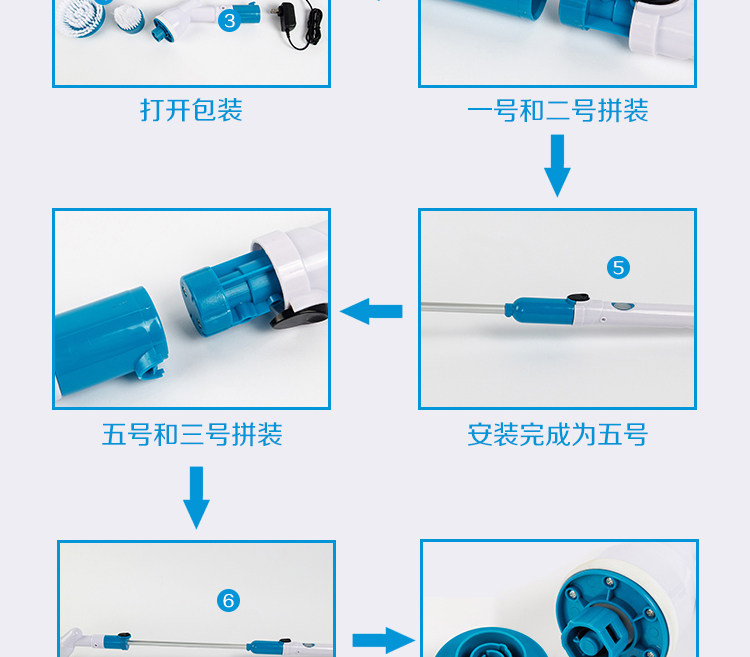 3

打开包装

一号和二号拼装

5

五号和三号拼装

安装完成为五号

6