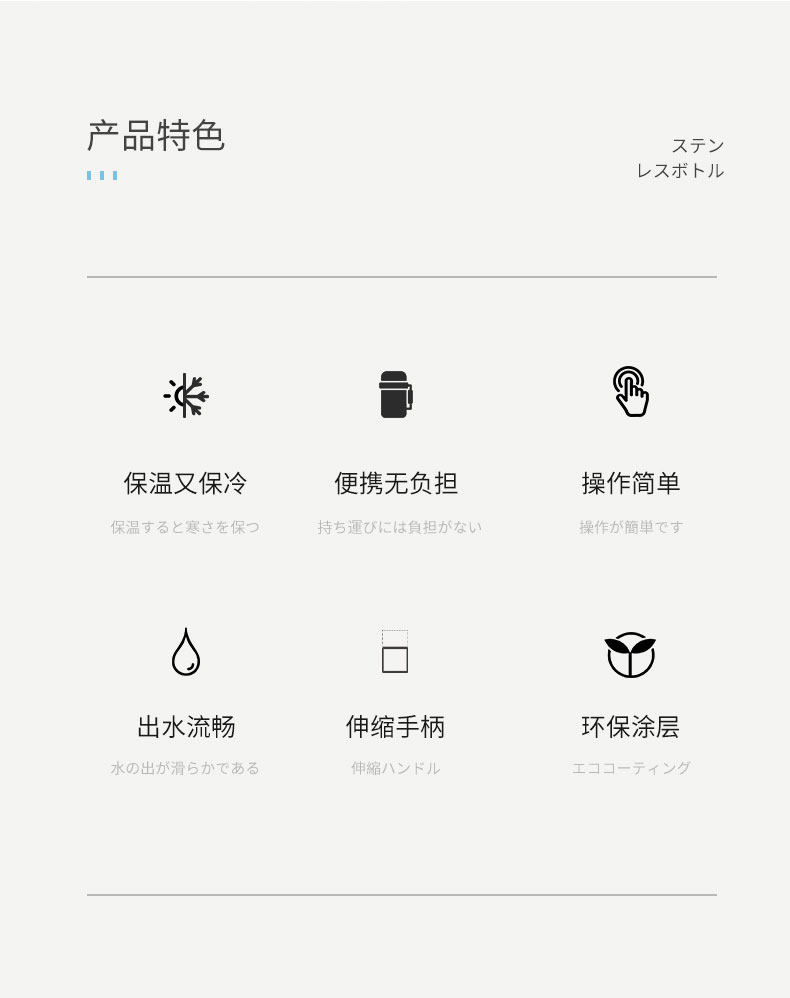 产品特色

ステン
レスボトル

保温又保冷
保温すると寒さを保つ

便携无负担
持ち運びには負担がない

操作简单
操作が簡単です

出水流畅
水の出が滑らかである

伸缩手柄
伸縮ハンドル

环保涂层
エココーティング