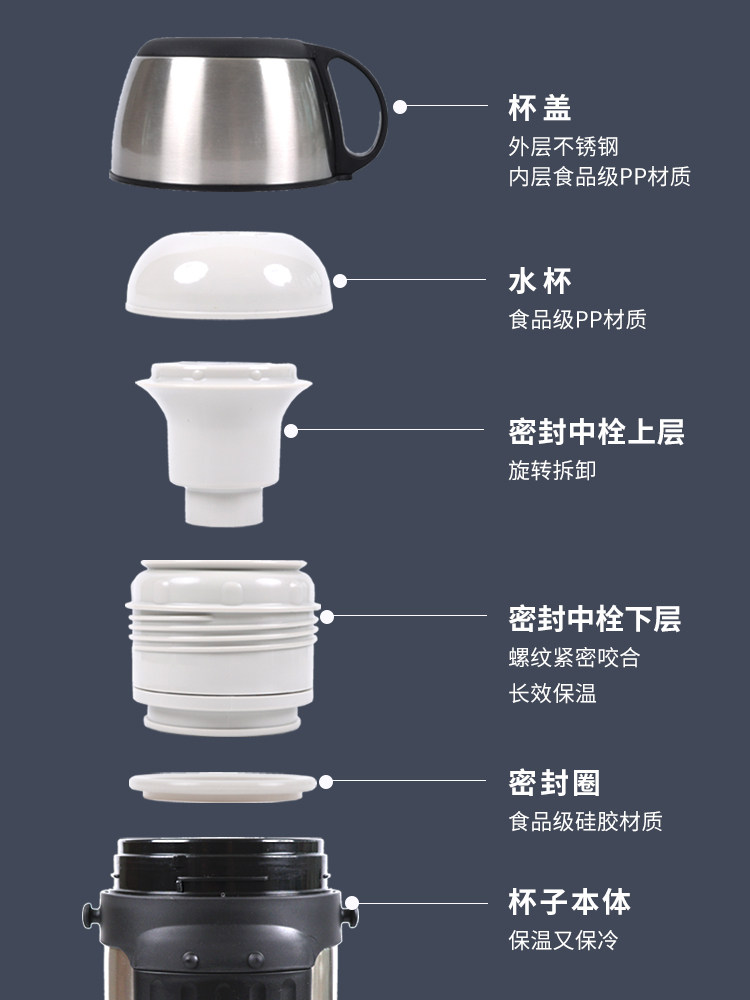 杯盖
外层不锈钢
内层食品级PP材质

水杯
食品级PP材质

密封中栓上层
旋转拆卸

密封中栓下层
螺纹紧密咬合
长效保温

密封圈
食品级硅胶材质

杯子本体
保温又保冷