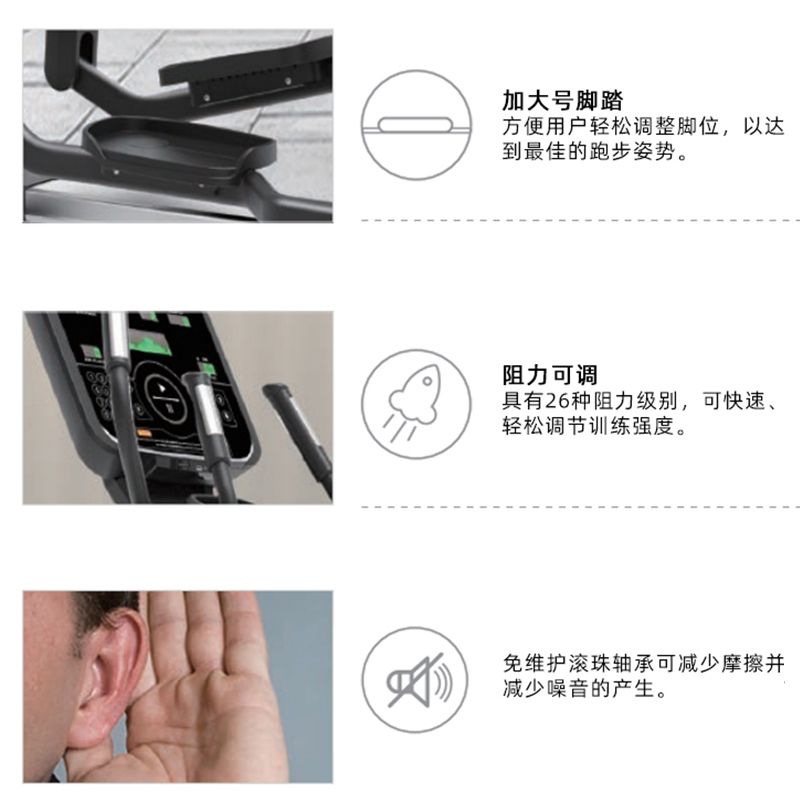 加大号脚踏
方便用户轻松调整脚位，以达到最佳的跑步姿势。

阻力可调
具有26种阻力级别，可快速、轻松调节训练强度。

免维护滚珠轴承可减少摩擦并减少噪音的产生。