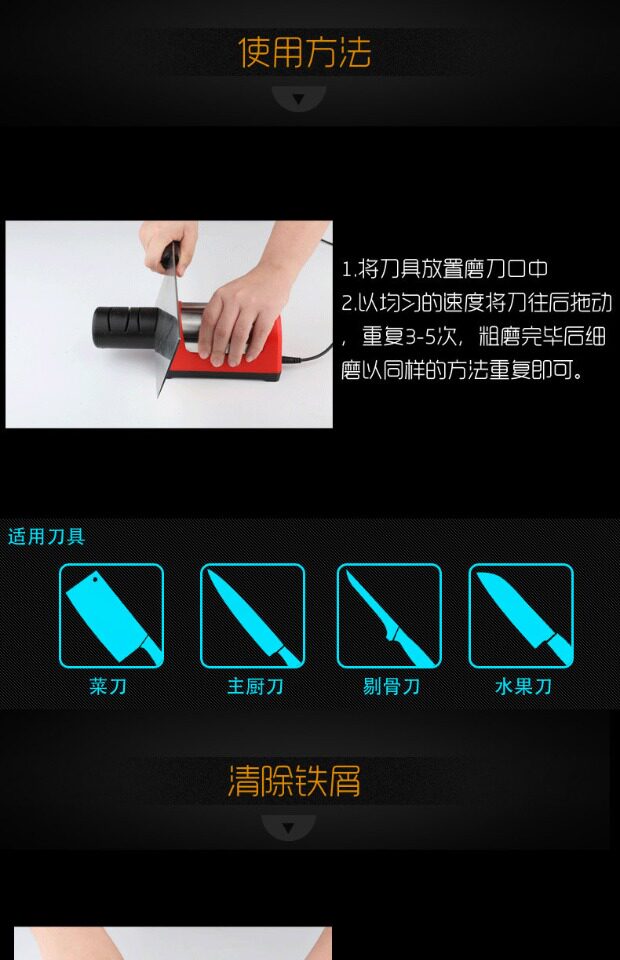 使用方法

1.将刀具放置磨刀口中
2.以均匀的速度将刀往后拖动，重复3-5次，粗磨完毕后细磨以同样的方法重复即可。

适用刀具

菜刀

主厨刀

剔骨刀

水果刀

清除铁屑