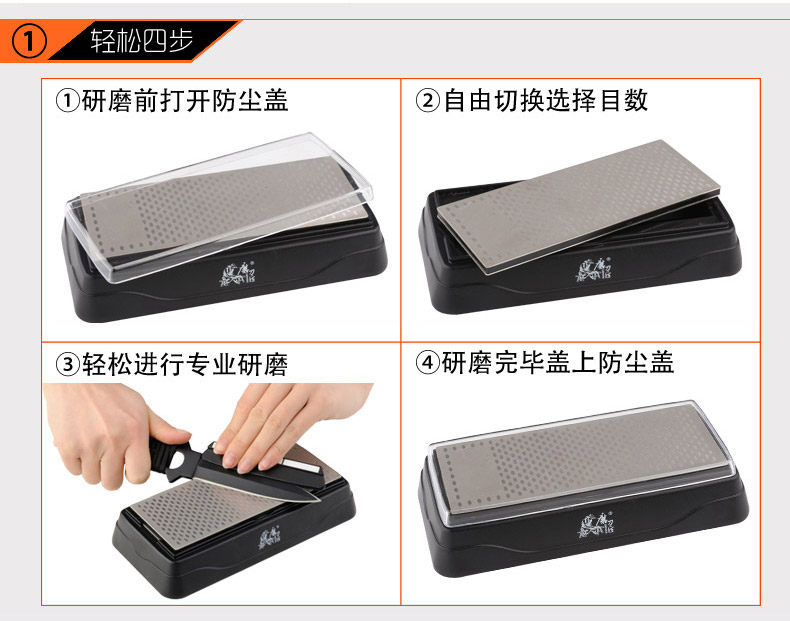 ① 轻松四步

①研磨前打开防尘盖

②自由切换选择目数

③轻松进行专业研磨

④研磨完毕盖上防尘盖