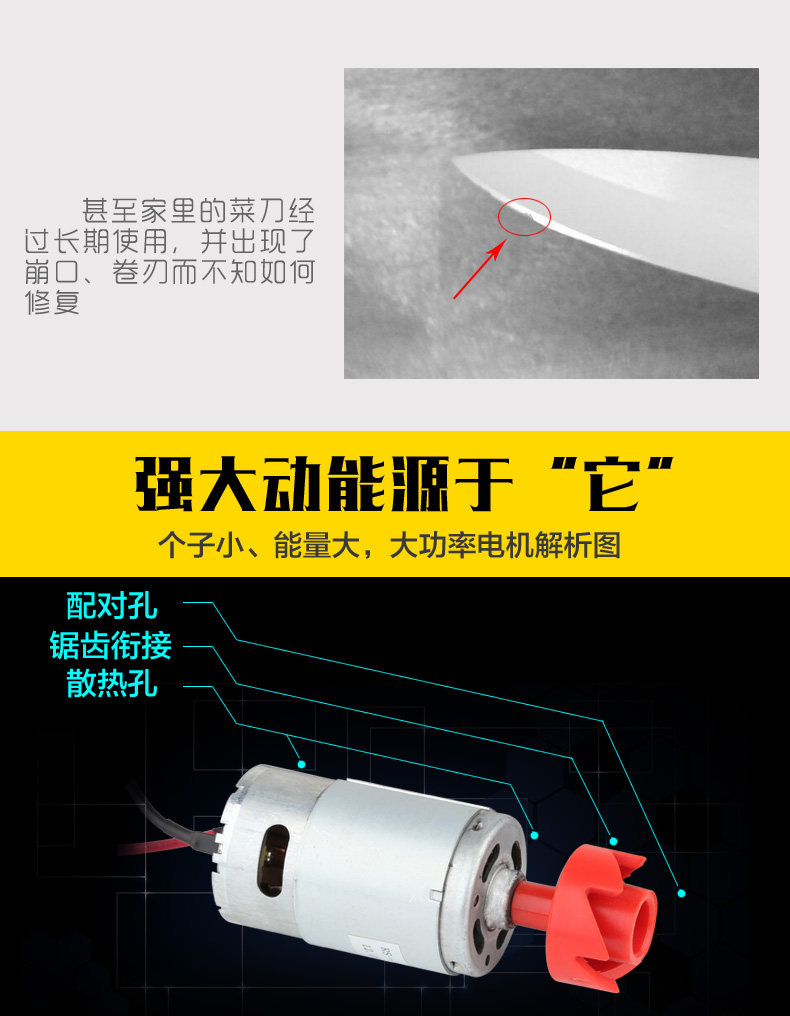 甚至家里的菜刀经过长期使用，并出现了崩口、卷刃而不知如何修复

强大动能源于“它”

个子小、能量大，大功率电机解析图

配对孔

锯齿衔接

散热孔