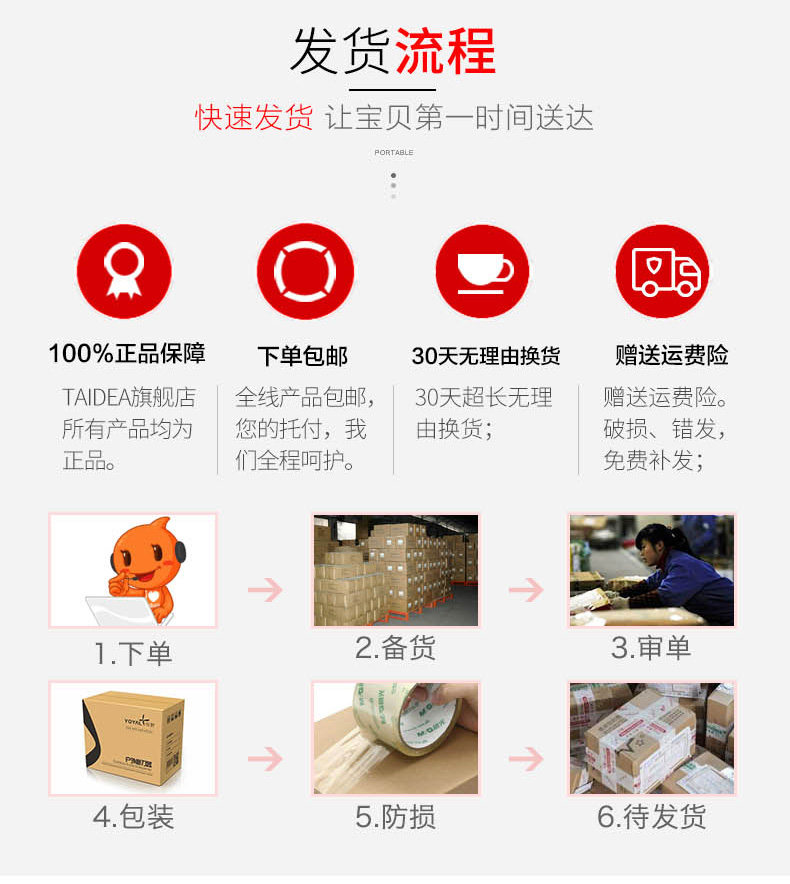 发货流程

快速发货 让宝贝第一时间送达

PORTABLE

100%正品保障

TAIDEA旗舰店所有产品均为正品。

下单包邮

全线产品包邮，您的托付，我们全程呵护。

30天无理由换货

30天超长无理由换货；

赠送运费险

赠送运费险。破损、错发，免费补发；

1.下单

2.备货

3.审单

4.包装

5.防损

6.待发货